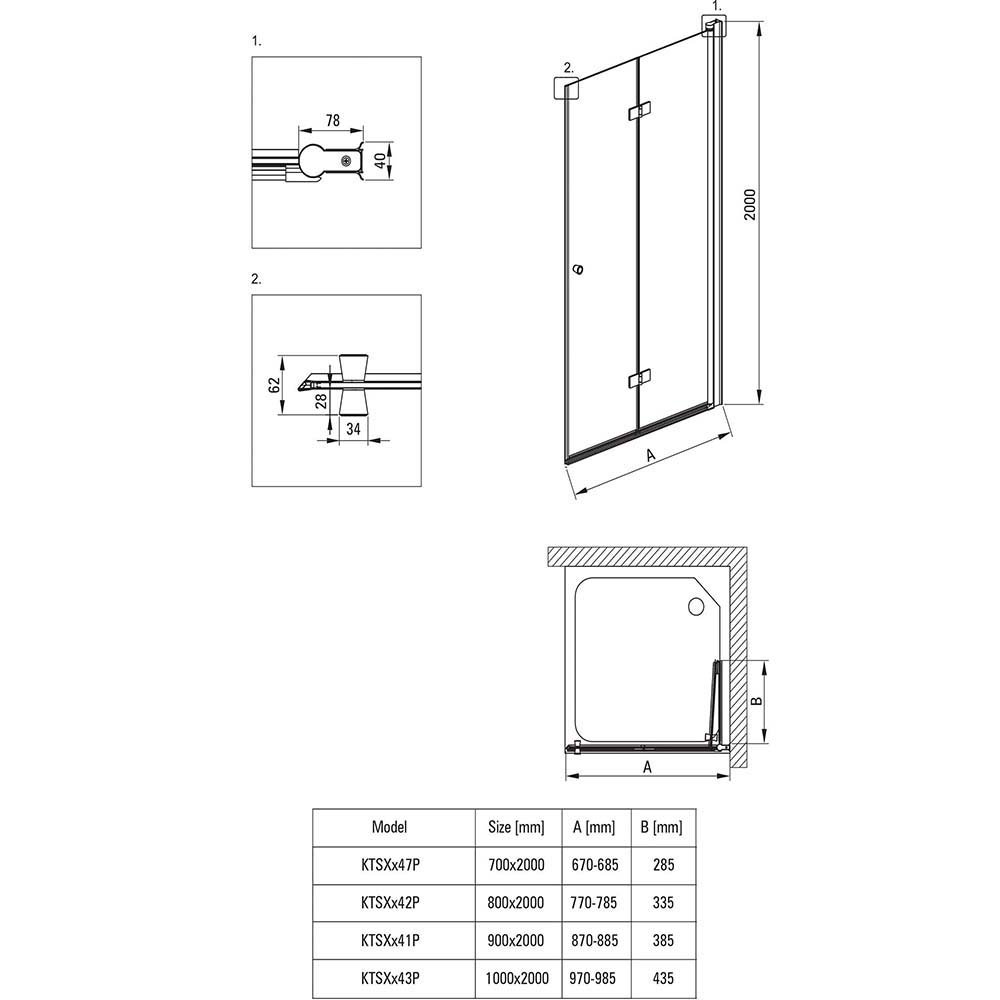 1.

78

40

2.

62

28

34

2.

1.

2000

A

B

A

| Model | Size [mm] | A [mm] | B [mm] |
|---|---|---|---|
| KTSXx47P | 700x2000 | 670-685 | 285 |
| KTSXx42P | 800x2000 | 770-785 | 335 |
| KTSXx41P | 900x2000 | 870-885 | 385 |
| KTSXx43P | 1000x2000 | 970-985 | 435 |