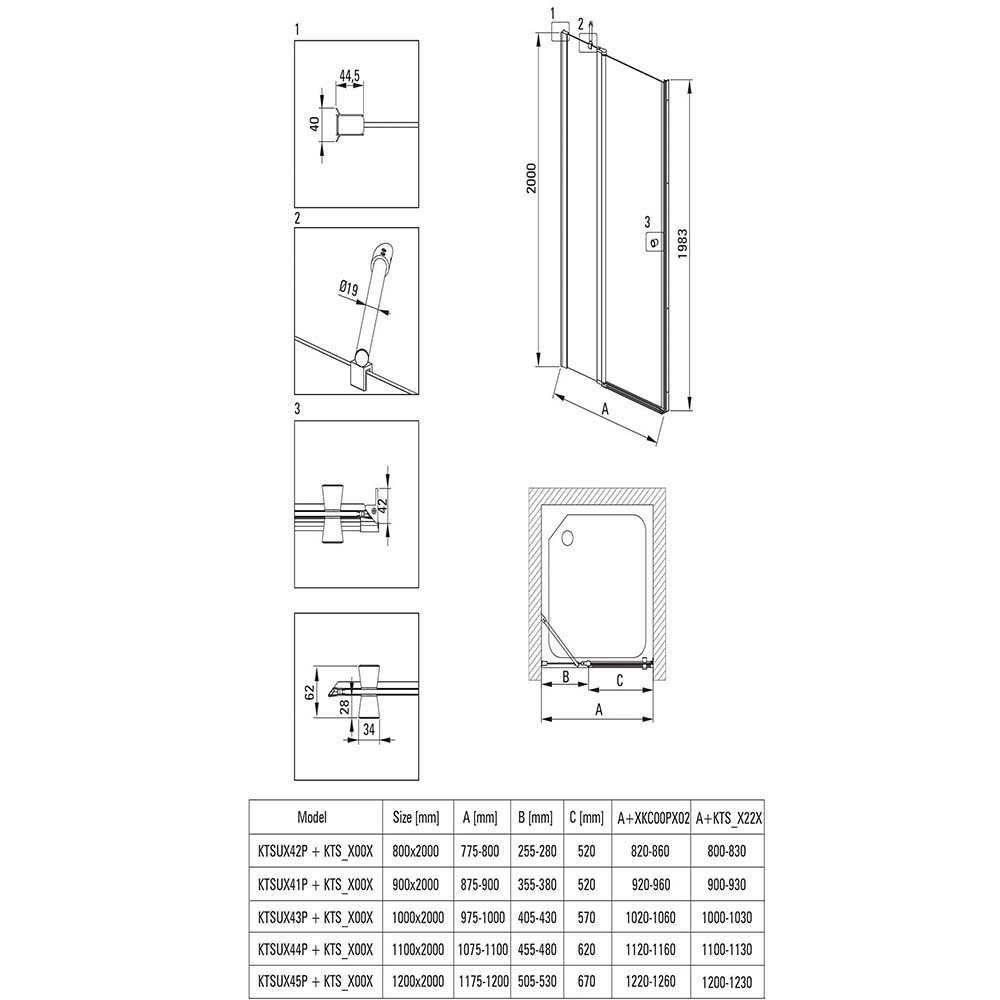 1

44,5

40

2

Ø19

3

42

62

28

34

1 2

2000

3

1983

A

B C

A

| Model | Size [mm] | A [mm] | B [mm] | C [mm] | A+XKC00PX02 | A+KTS_X22X |
|---|---|---|---|---|---|---|
| KTSUX42P + KTS_X00X | 800x2000 | 775-800 | 255-280 | 520 | 820-860 | 800-830 |
| KTSUX41P + KTS_X00X | 900x2000 | 875-900 | 355-380 | 520 | 920-960 | 900-930 |
| KTSUX43P + KTS_X00X | 1000x2000 | 975-1000 | 405-430 | 570 | 1020-1060 | 1000-1030 |
| KTSUX44P + KTS_X00X | 1100x2000 | 1075-1100 | 455-480 | 620 | 1120-1160 | 1100-1130 |
| KTSUX45P + KTS_X00X | 1200x2000 | 1175-1200 | 505-530 | 670 | 1220-1260 | 1200-1230 |