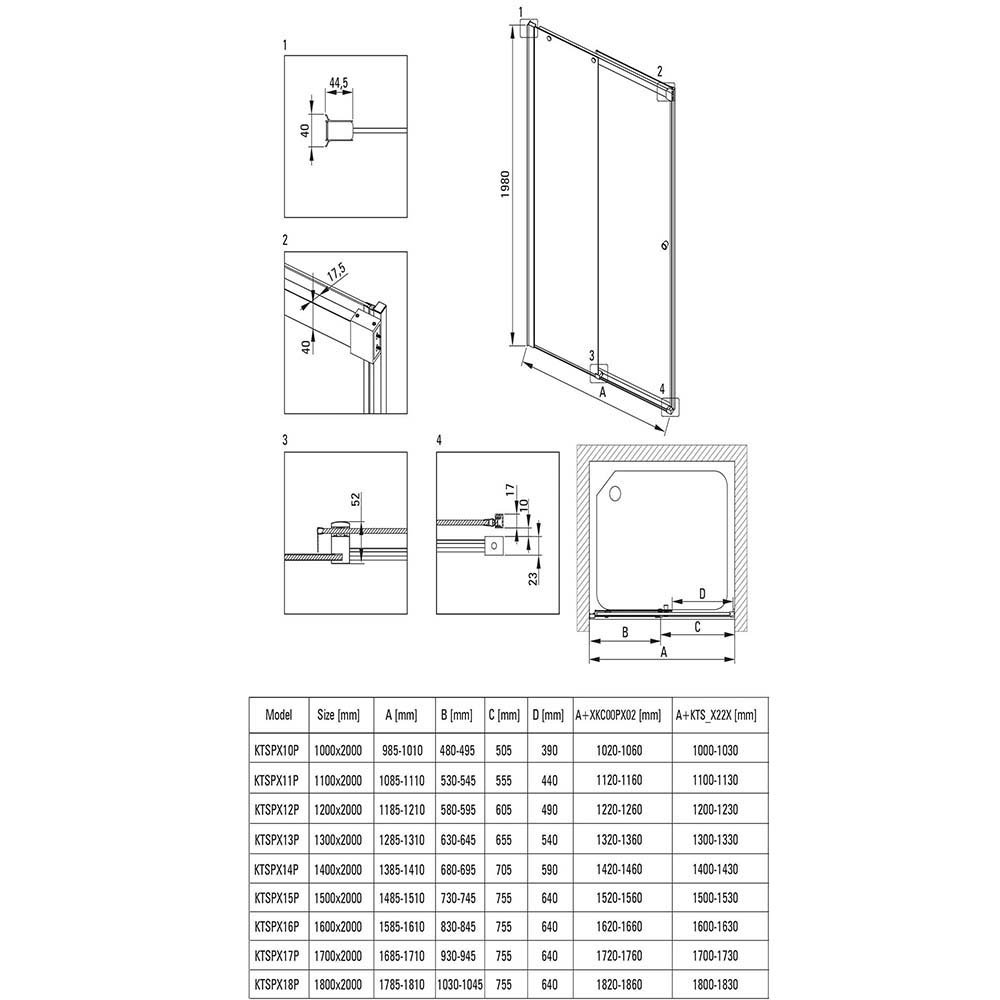 1

44,5

40

2

17,5

40

3

52

4

17

10

23

1

2

1980

3

A

4

D

B

C

A

| Model | Size [mm] | A [mm] | B [mm] | C [mm] | D [mm] | A+XKC00PX02 [mm] | A+KTS_X22X [mm] |
|---|---|---|---|---|---|---|---|
| KTSPX10P | 1000x2000 | 985-1010 | 480-495 | 505 | 390 | 1020-1060 | 1000-1030 |
| KTSPX11P | 1100x2000 | 1085-1110 | 530-545 | 555 | 440 | 1120-1160 | 1100-1130 |
| KTSPX12P | 1200x2000 | 1185-1210 | 580-595 | 605 | 490 | 1220-1260 | 1200-1230 |
| KTSPX13P | 1300x2000 | 1285-1310 | 630-645 | 655 | 540 | 1320-1360 | 1300-1330 |
| KTSPX14P | 1400x2000 | 1385-1410 | 680-695 | 705 | 590 | 1420-1460 | 1400-1430 |
| KTSPX15P | 1500x2000 | 1485-1510 | 730-745 | 755 | 640 | 1520-1560 | 1500-1530 |
| KTSPX16P | 1600x2000 | 1585-1610 | 830-845 | 755 | 640 | 1620-1660 | 1600-1630 |
| KTSPX17P | 1700x2000 | 1685-1710 | 930-945 | 755 | 640 | 1720-1760 | 1700-1730 |
| KTSPX18P | 1800x2000 | 1785-1810 | 1030-1045 | 755 | 640 | 1820-1860 | 1800-1830 |