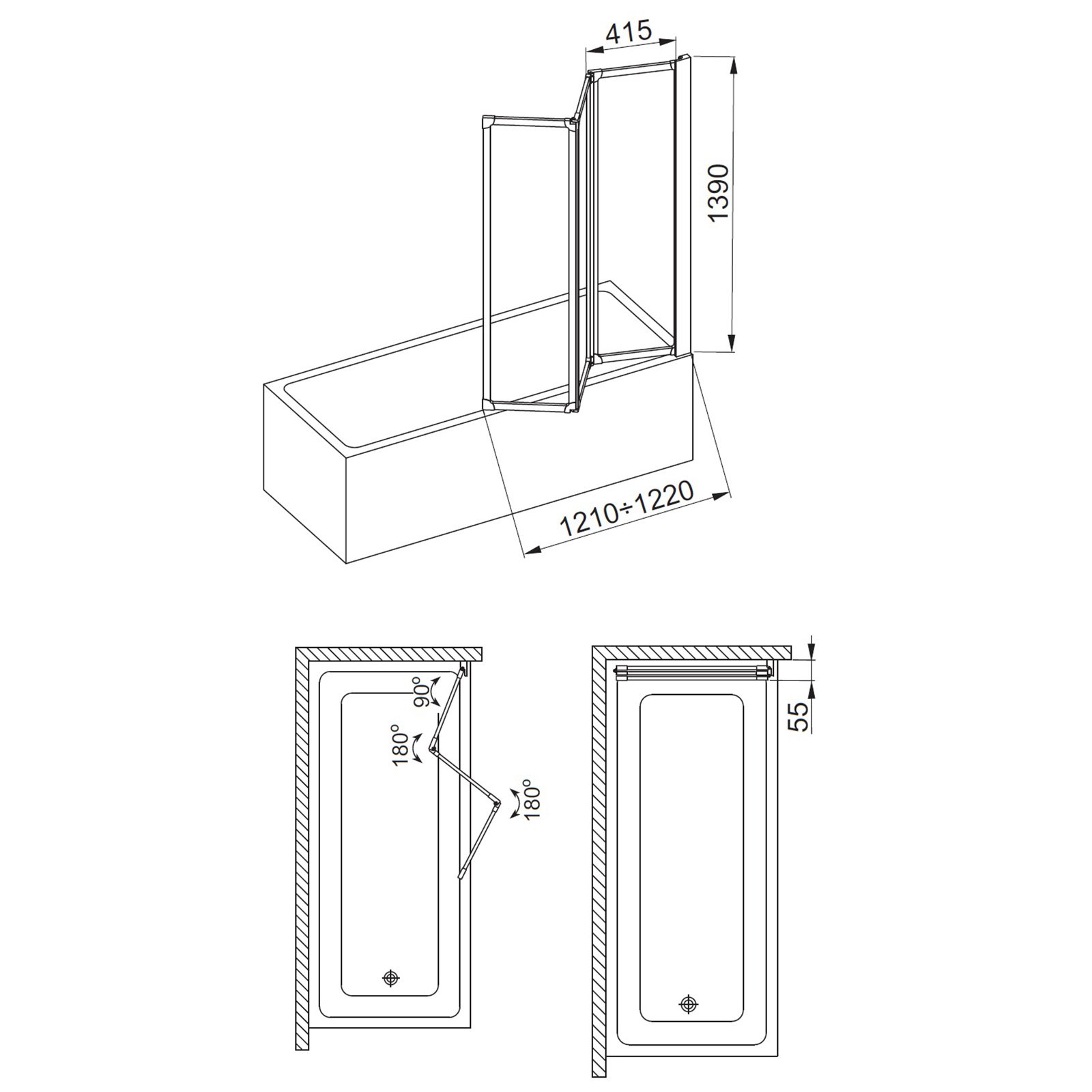 415

1390

1210÷1220

90°

180°

180°

55