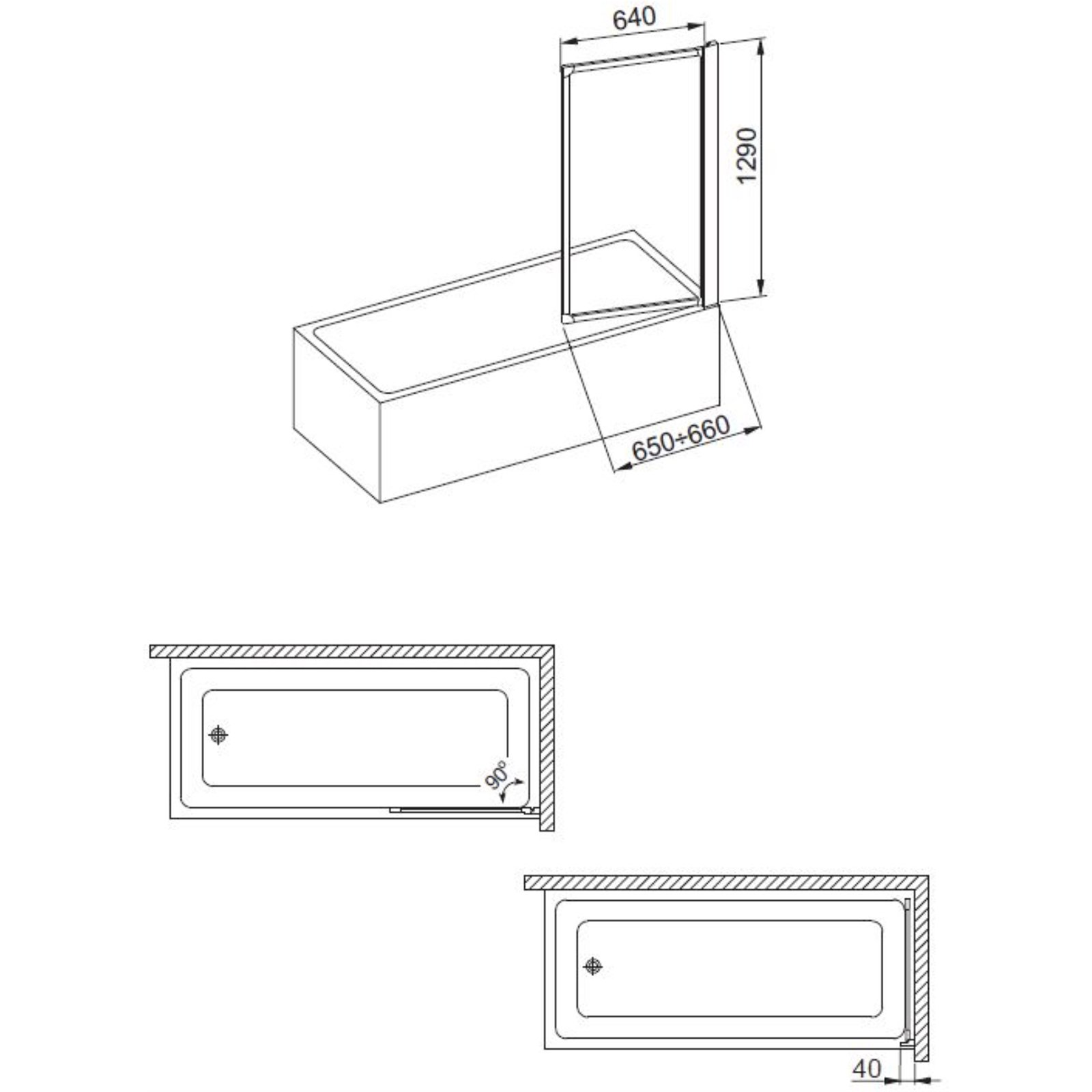 640

1290

650÷660

90°

40