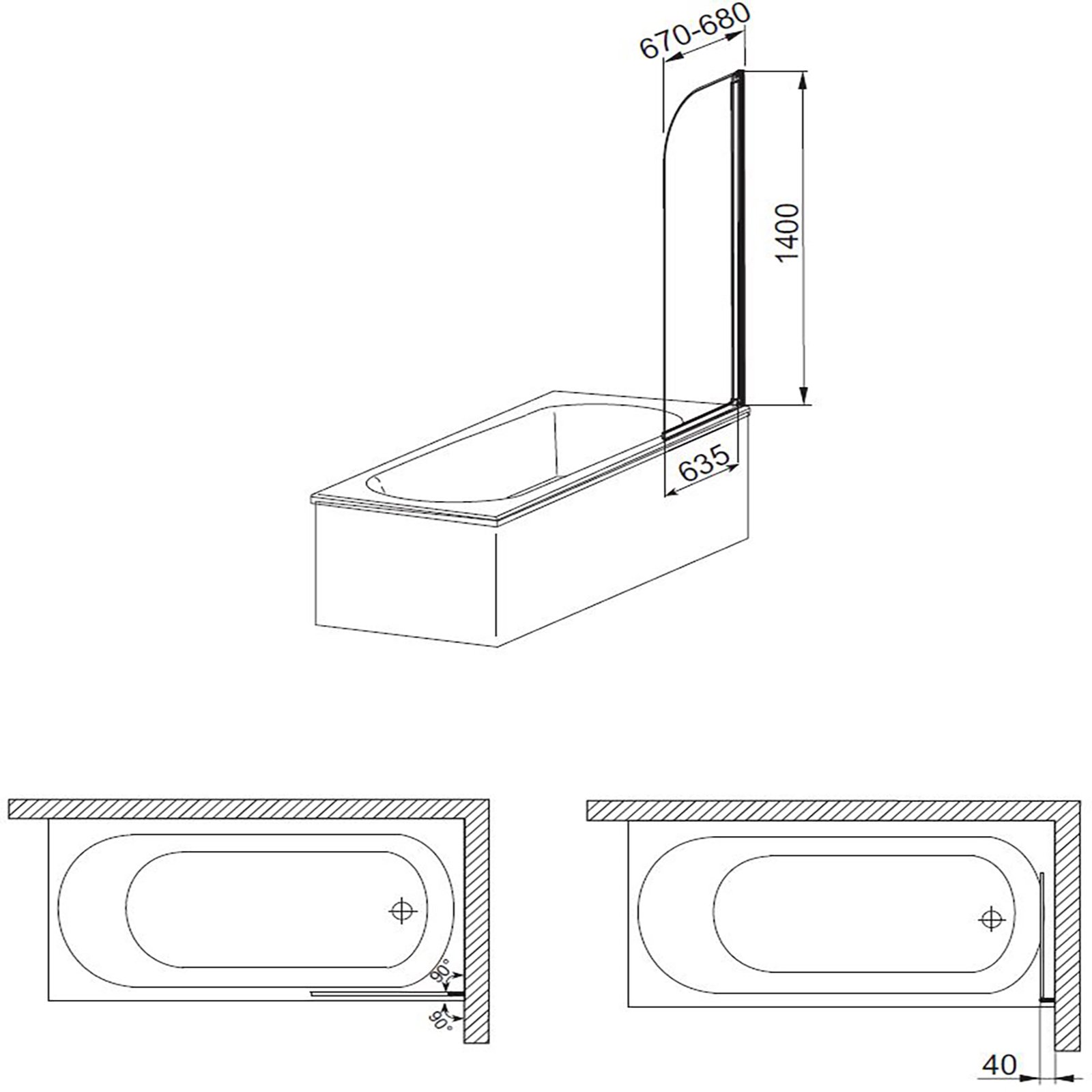 670-680

1400

635

90°

90°

40