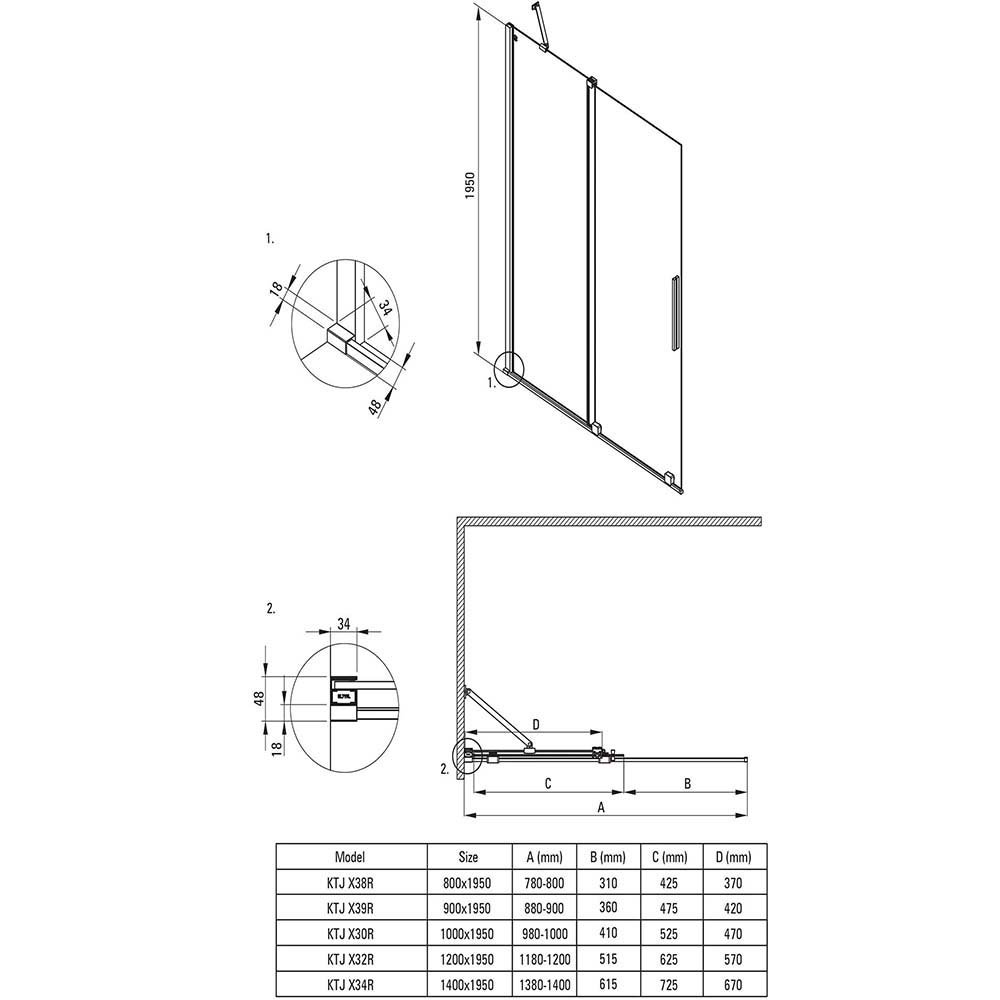 1950

1.

18

34

48

1.

2.

34

48

18

D

2.

C

B

A

| Model | Size | A (mm) | B (mm) | C (mm) | D (mm) |
|---|---|---|---|---|---|
| KTJ X38R | 800x1950 | 780-800 | 310 | 425 | 370 |
| KTJ X39R | 900x1950 | 880-900 | 360 | 475 | 420 |
| KTJ X30R | 1000x1950 | 980-1000 | 410 | 525 | 470 |
| KTJ X32R | 1200x1950 | 1180-1200 | 515 | 625 | 570 |
| KTJ X34R | 1400x1950 | 1380-1400 | 615 | 725 | 670 |