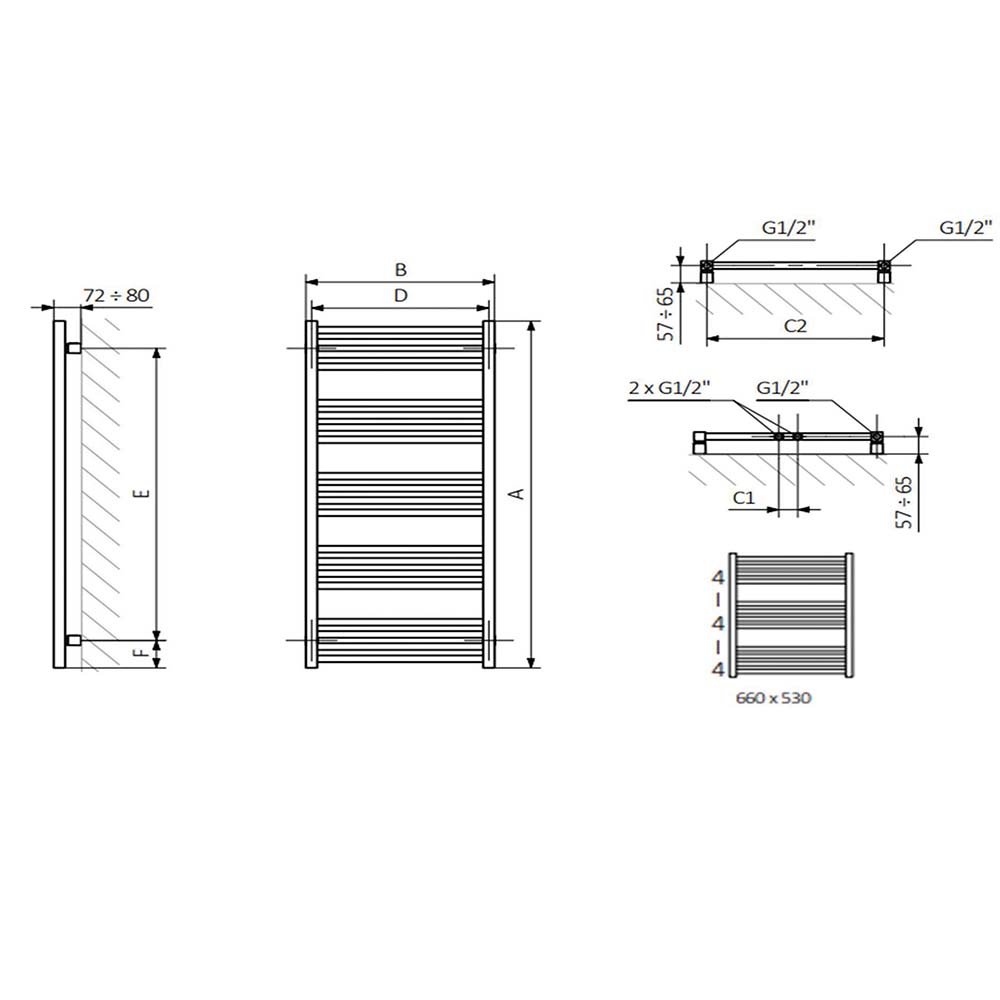 72 ÷ 80

E

F

B

D

A

G1/2"

G1/2"

57 ÷ 65

C2

2 x G1/2"

G1/2"

C1

57 ÷ 65

4
I
4
I
4

660 x 530