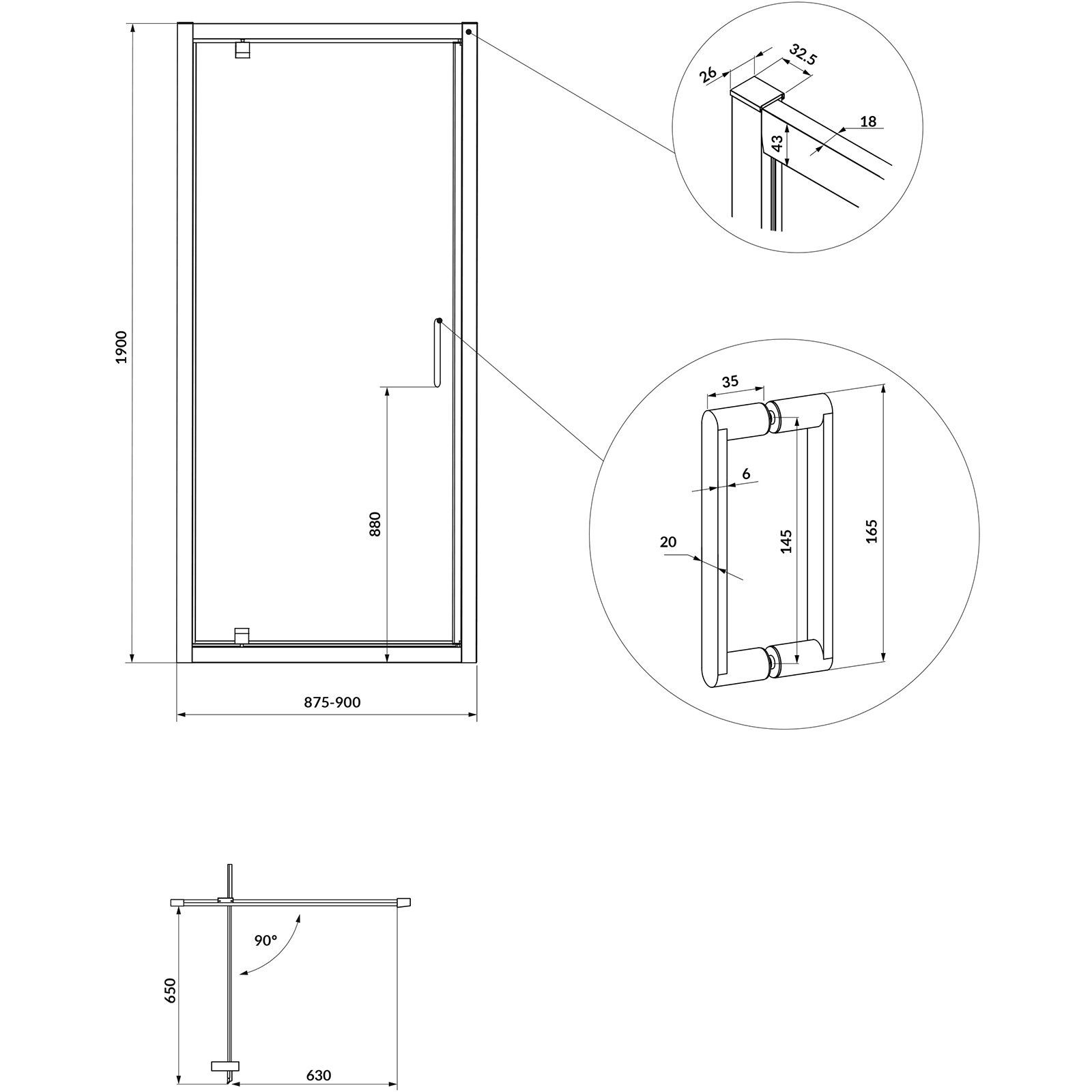 1900

880

875-900

26

32.5

18

43

35

6

20

145

165

90°

650

630