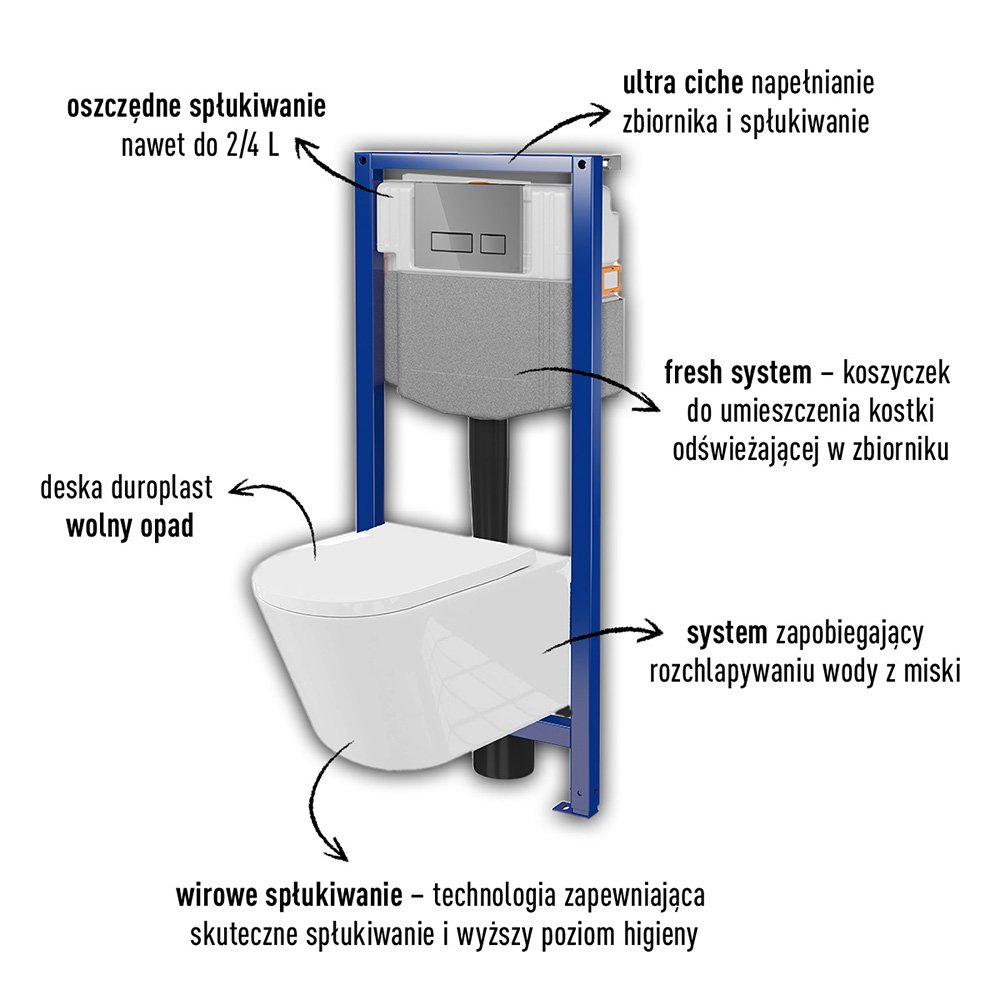 oszczędne spłukiwanie
nawet do 2/4 L

ultra ciche napełnianie
zbiornika i spłukiwanie

fresh system – koszyczek
do umieszczenia kostki
odświeżającej w zbiorniku

deska duroplast
wolny opad

system zapobiegający
rozchlapywaniu wody z miski

wirowe spłukiwanie – technologia zapewniająca
skuteczne spłukiwanie i wyższy poziom higieny