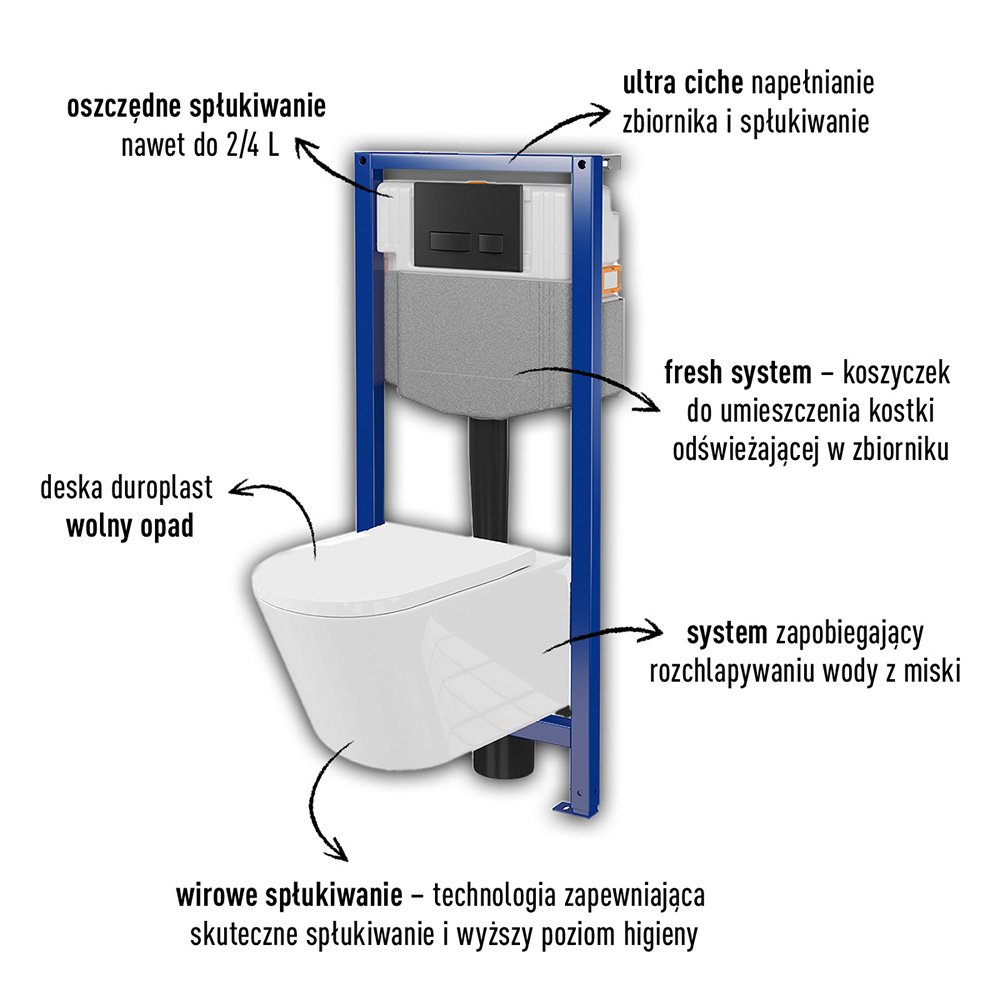 oszczędne spłukiwanie
nawet do 2/4 L

ultra ciche napełnianie
zbiornika i spłukiwanie

fresh system – koszyczek
do umieszczenia kostki
odświeżającej w zbiorniku

deska duroplast
wolny opad

system zapobiegający
rozchlapywaniu wody z miski

wirowe spłukiwanie – technologia zapewniająca
skuteczne spłukiwanie i wyższy poziom higieny