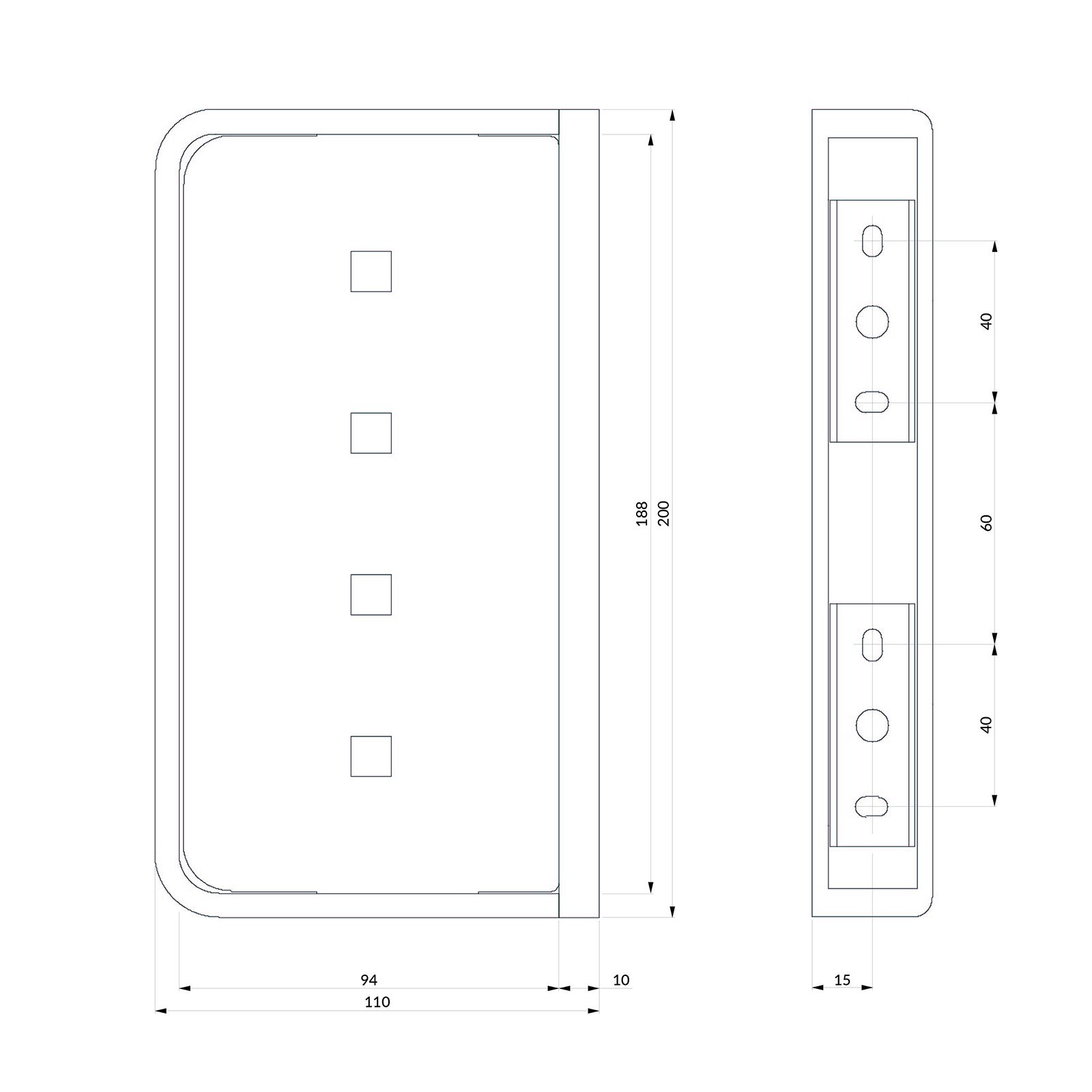 188
200
94
10
110
40
60
40
15