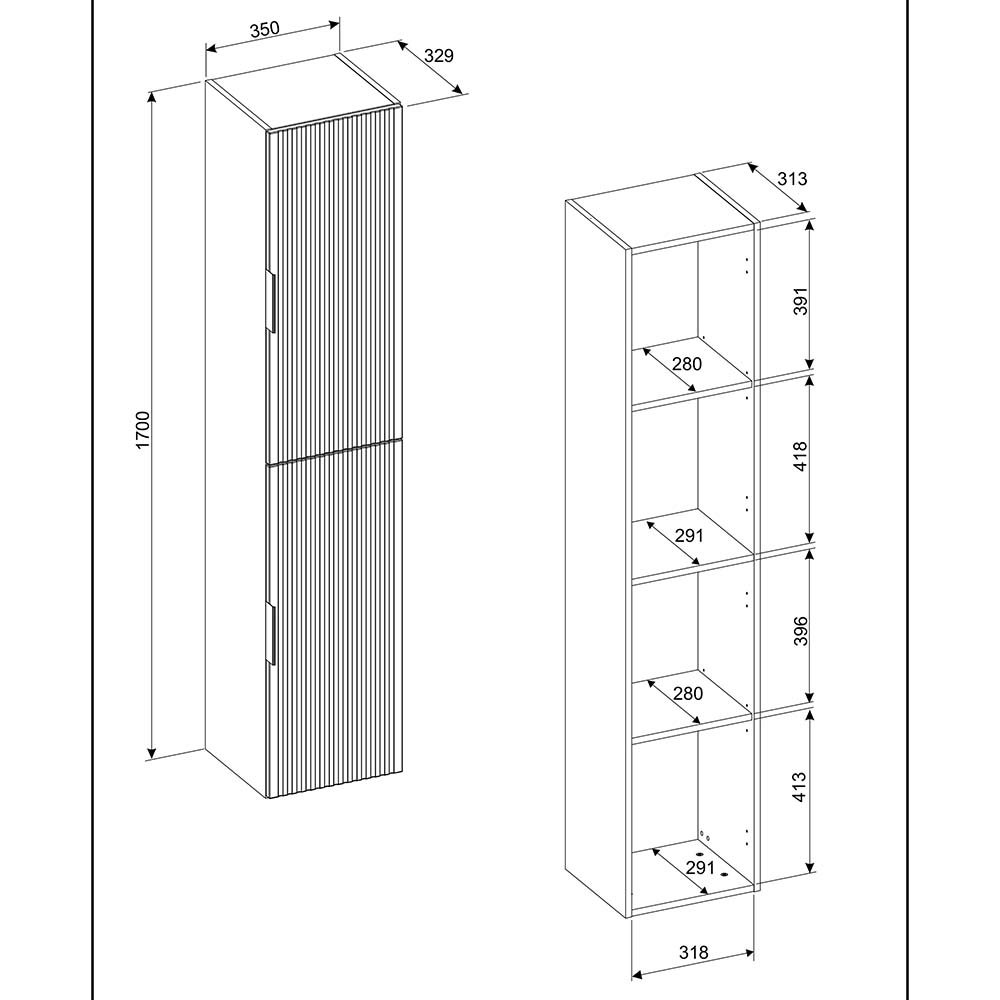 350
329
1700
313
391
280
418
291
396
280
413
291
318