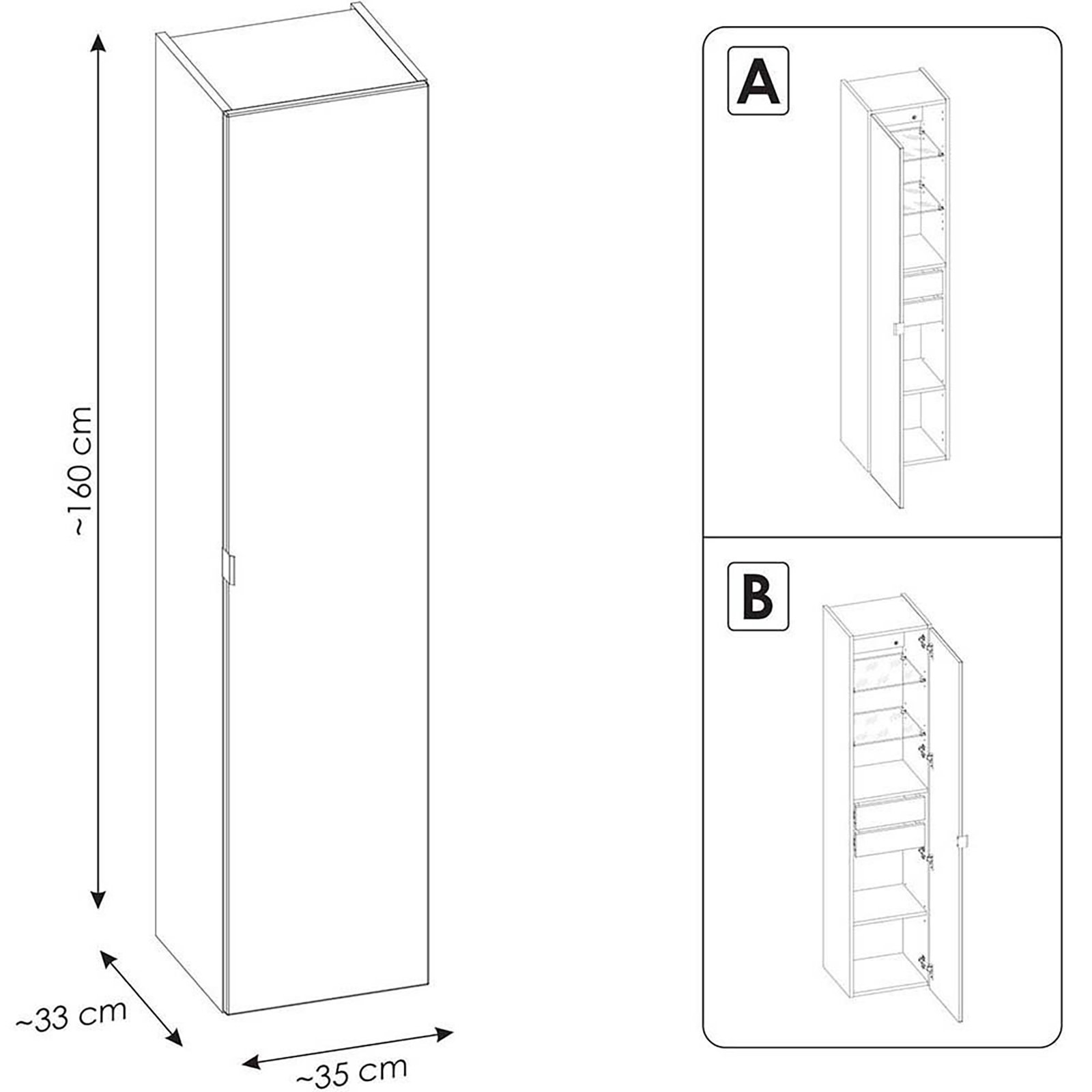 ~160 cm

~33 cm

~35 cm

A

B