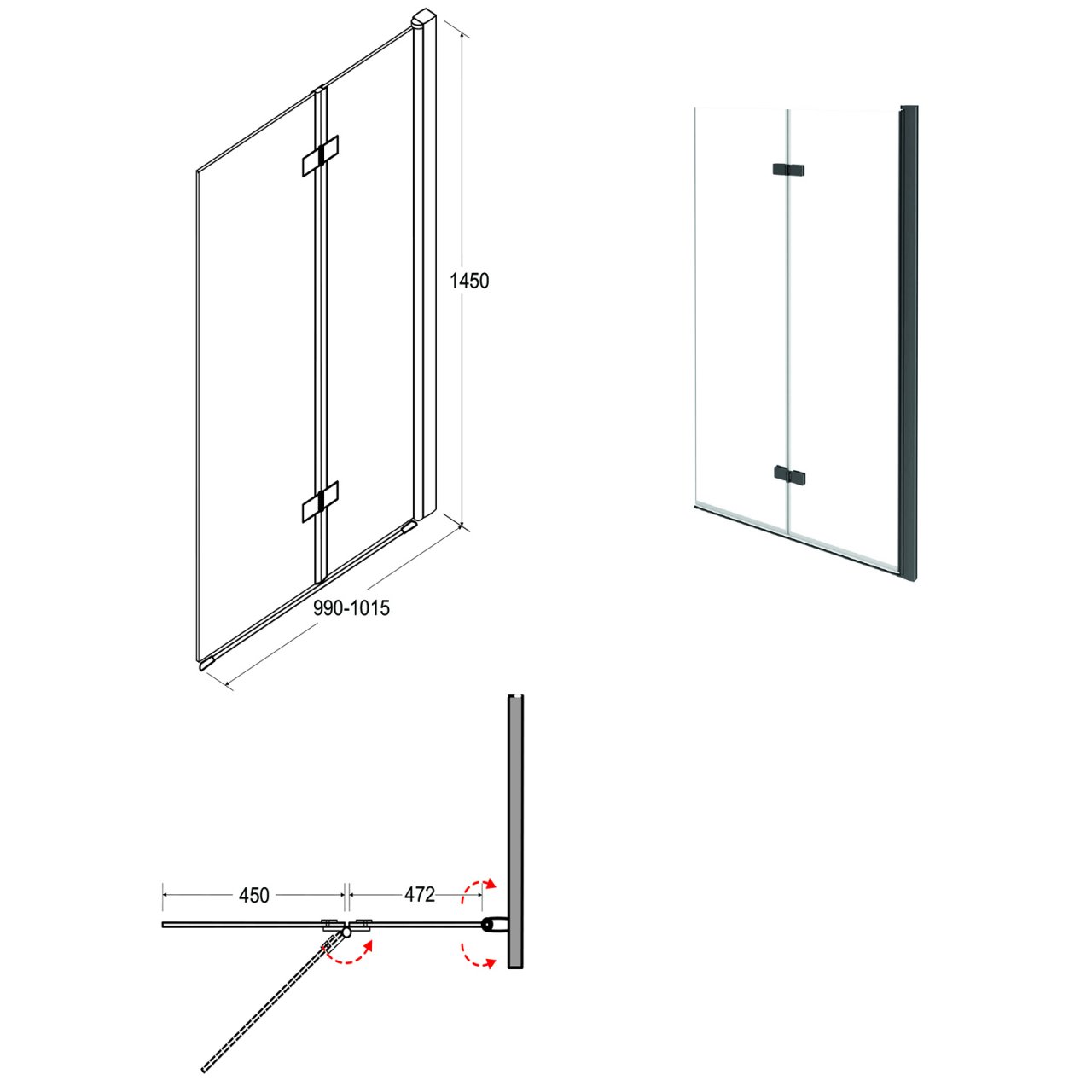 1450

990-1015

450

472