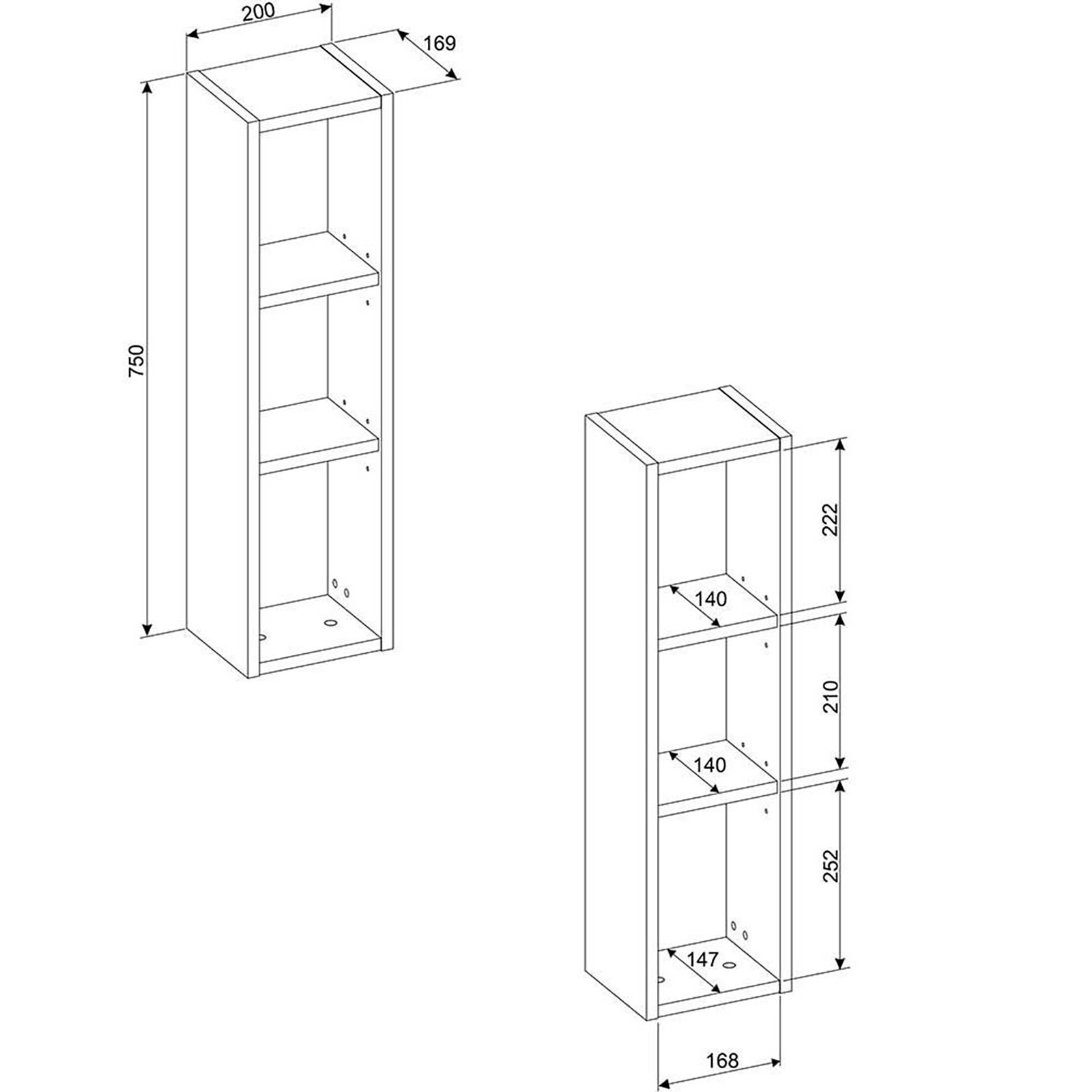 200
169
750
222
140
210
140
252
147
168