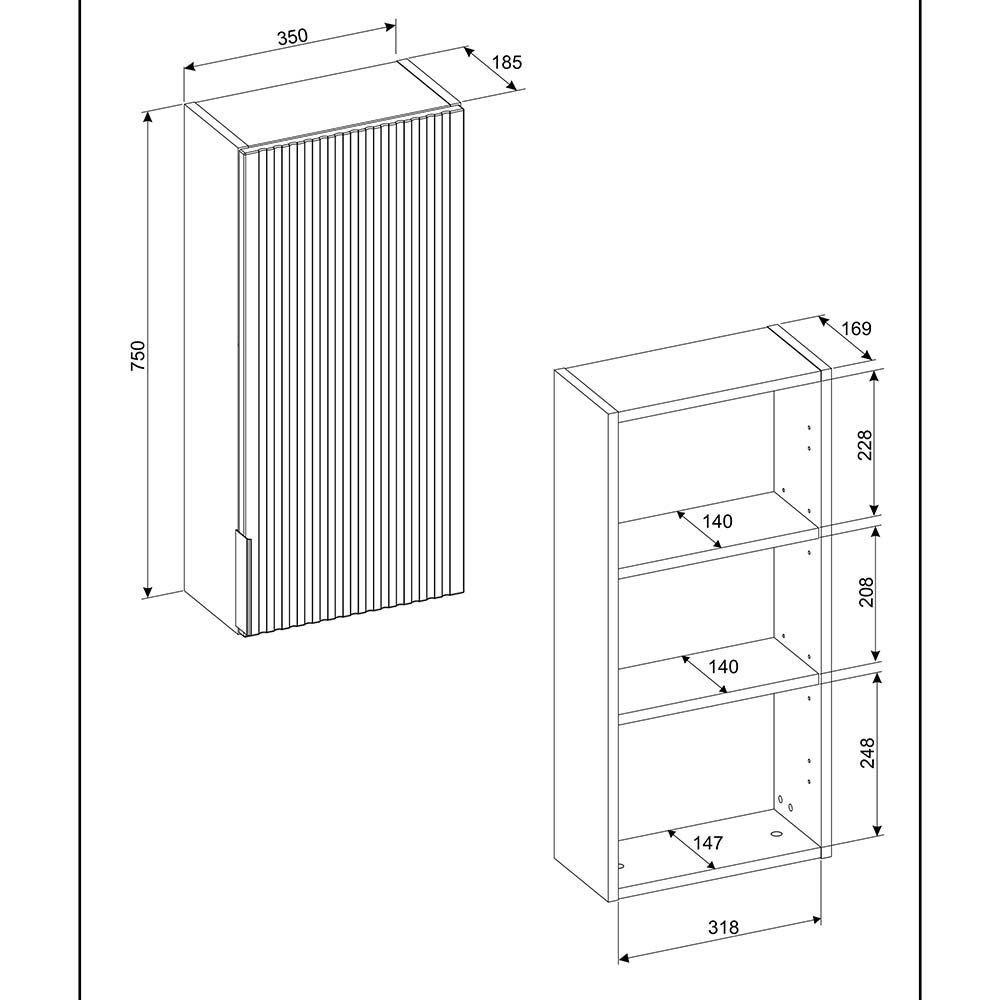 350
185
750
169
228
140
208
140
248
147
318