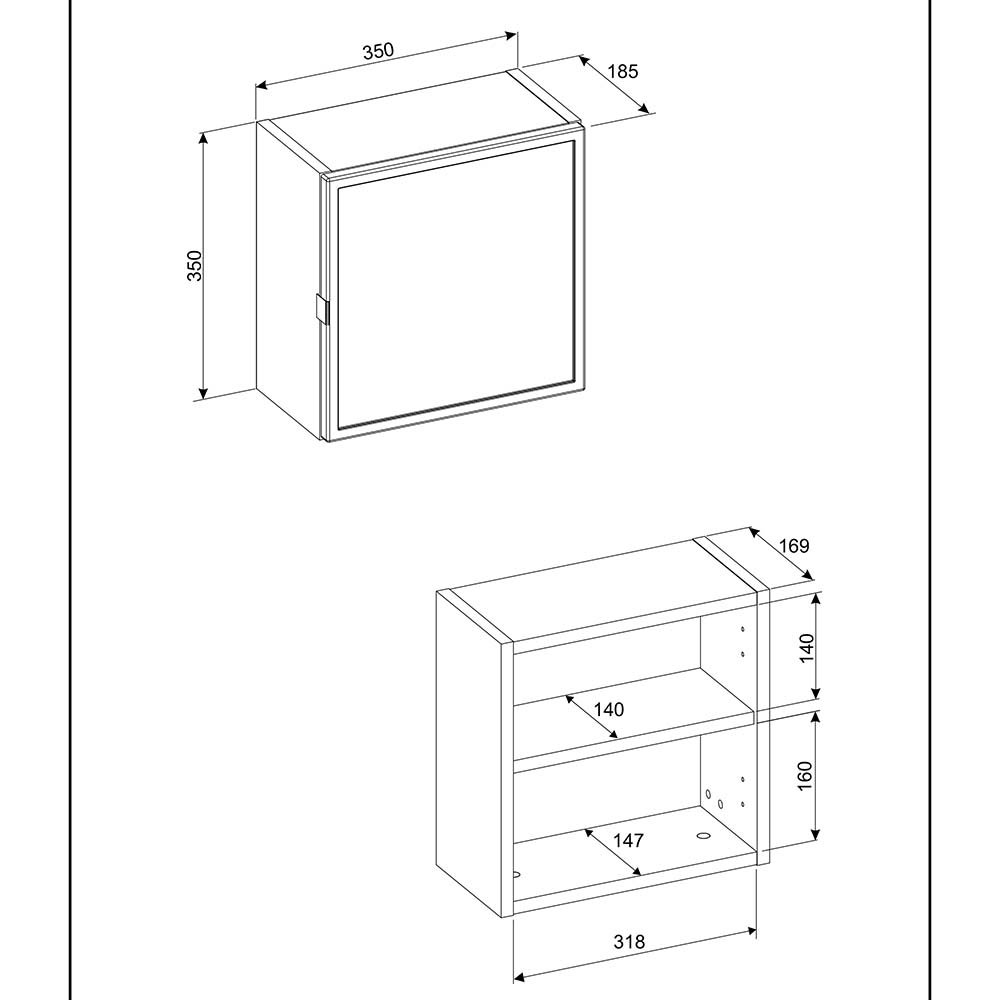 350
185
350
169
140
140
160
147
318