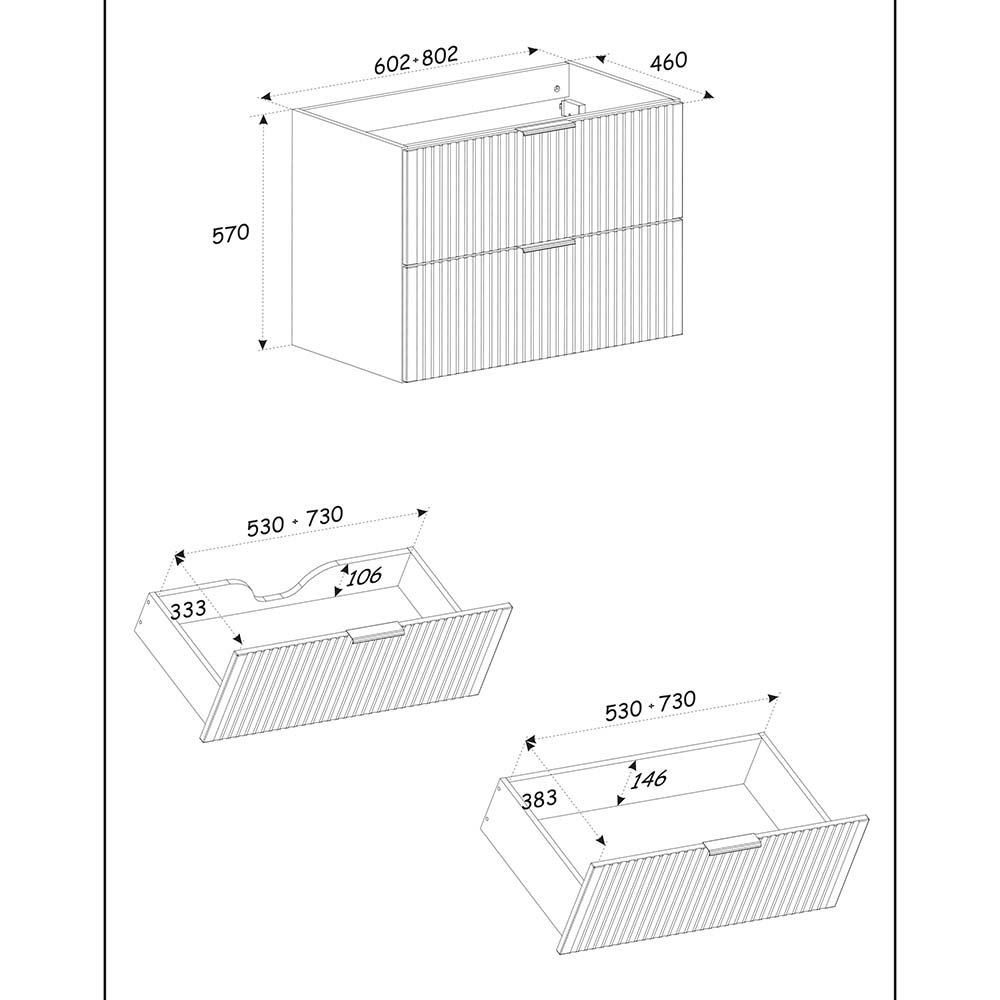 602÷802
460
570
530 ÷ 730
106
333
530 ÷ 730
146
383