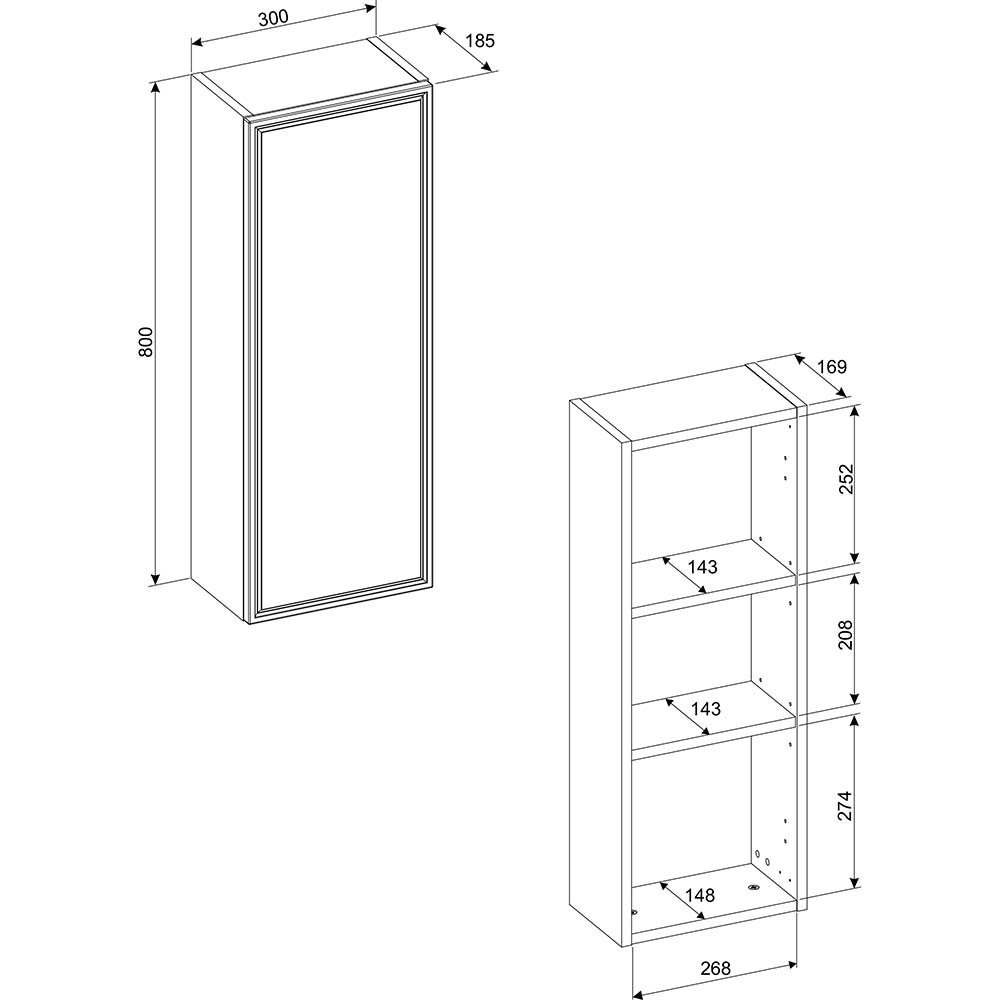 300
185
800
169
252
143
208
143
274
148
268