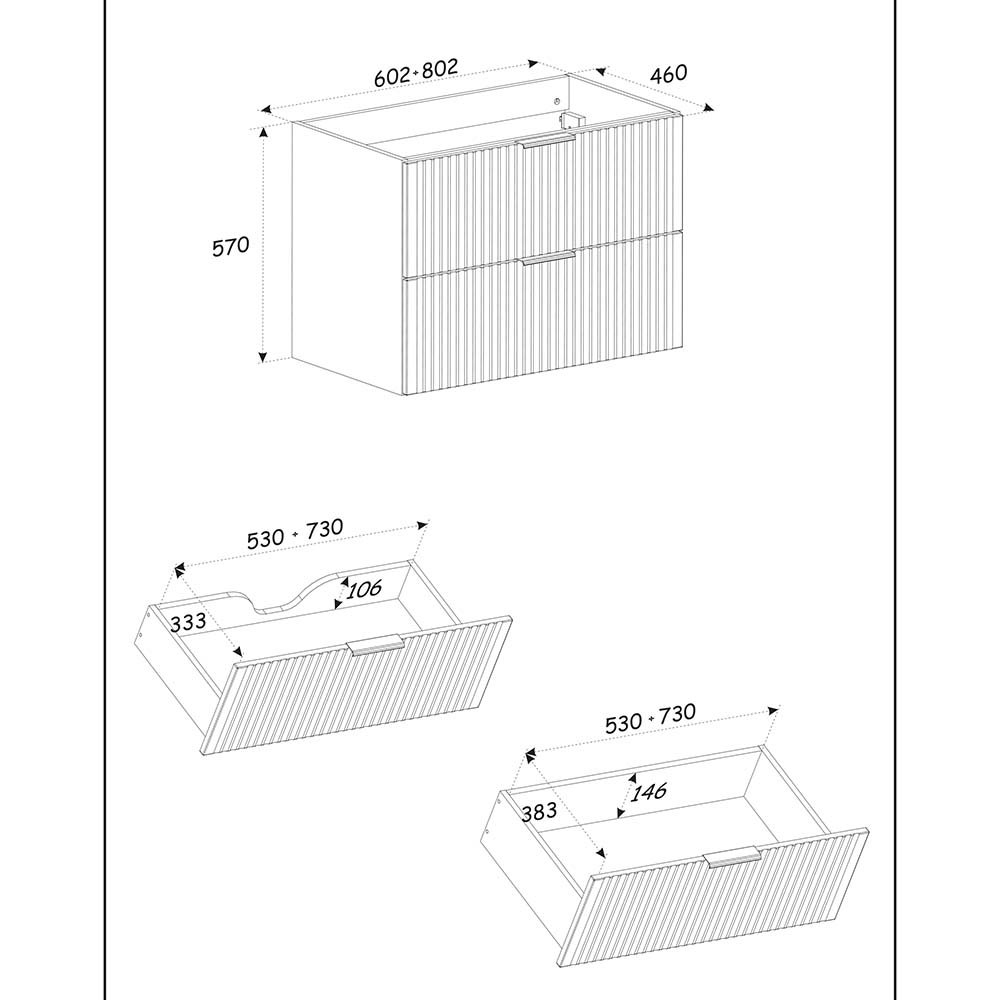 602÷802
460
570
530 ÷ 730
106
333
530 ÷ 730
146
383