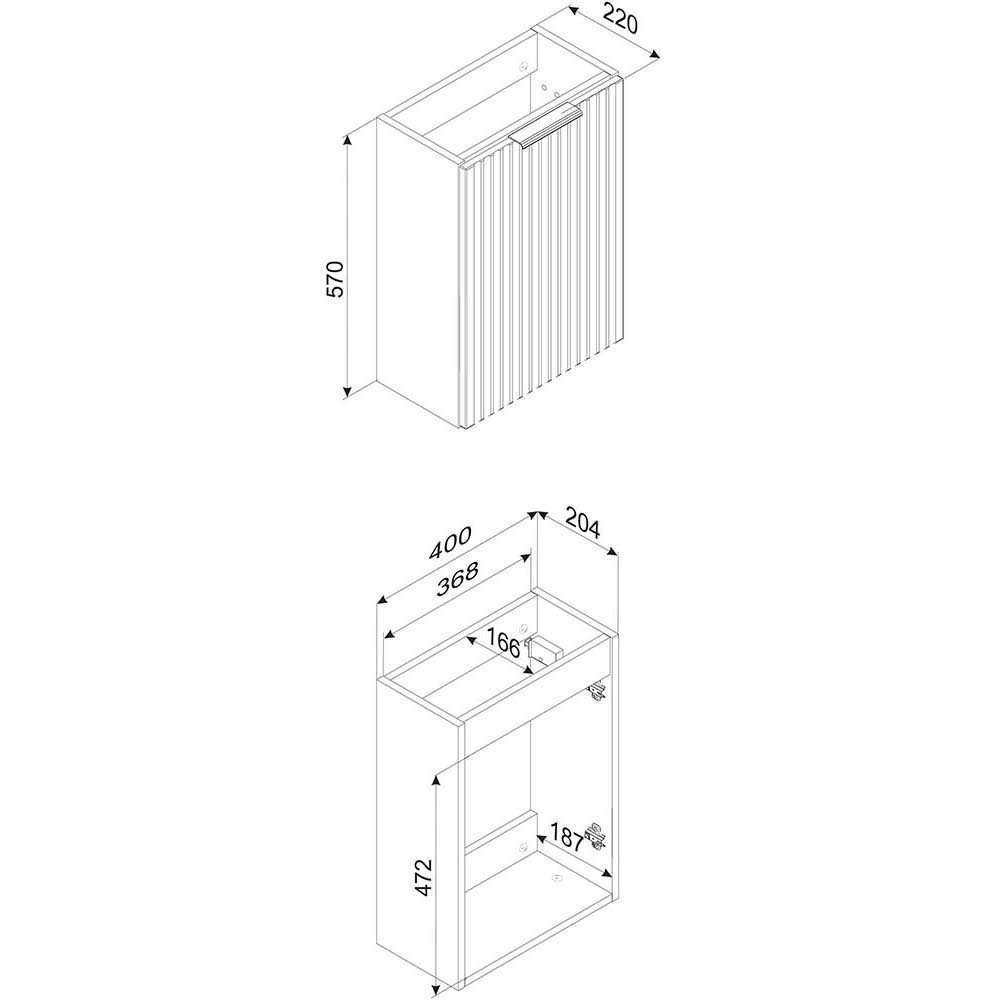 220
570
400
204
368
166
187
472