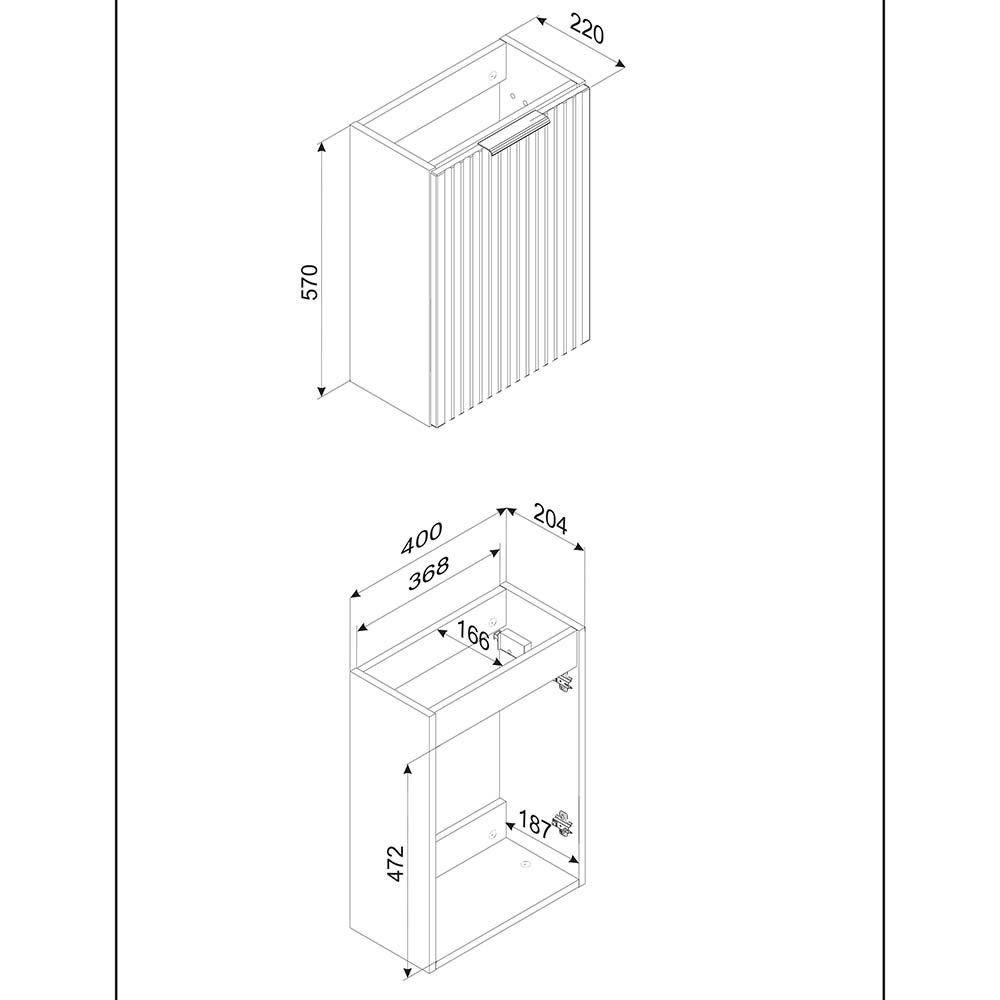 220
570
400
204
368
166
187
472