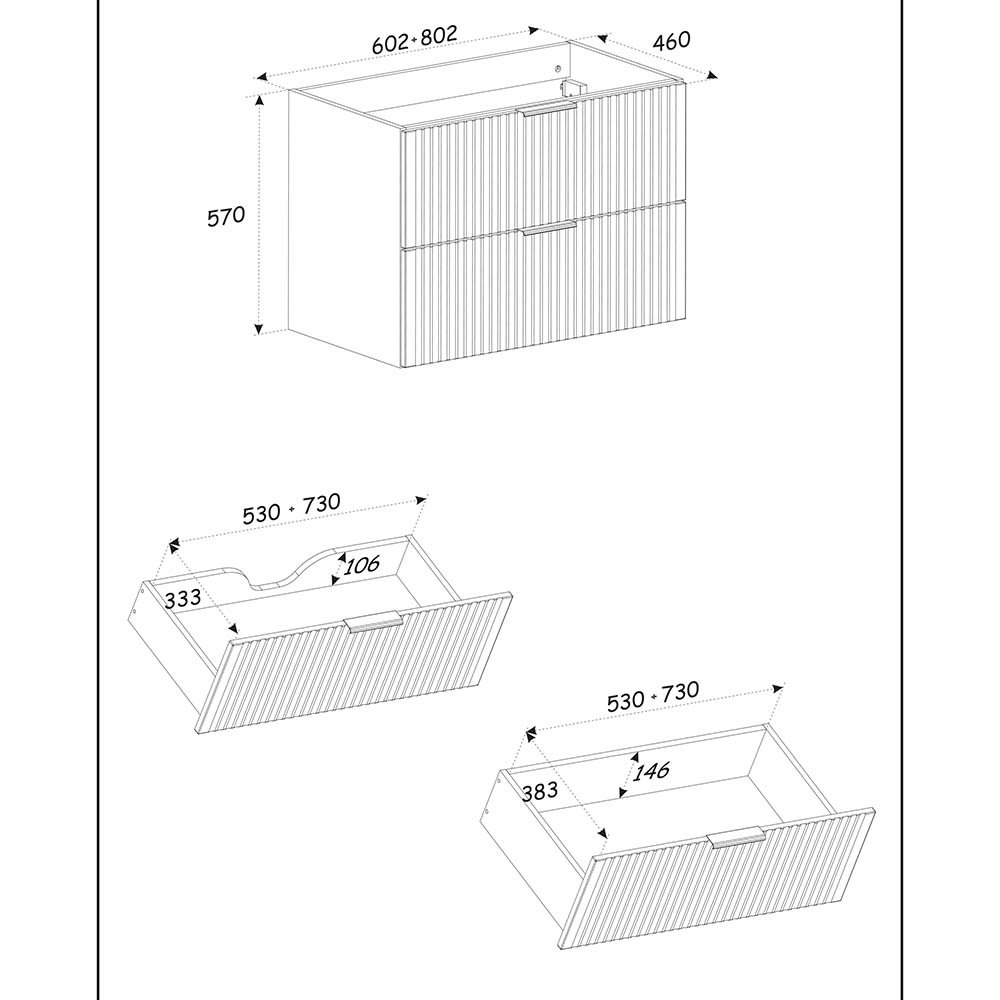 602÷802
460
570

530 ÷ 730
106
333

530 ÷ 730
146
383