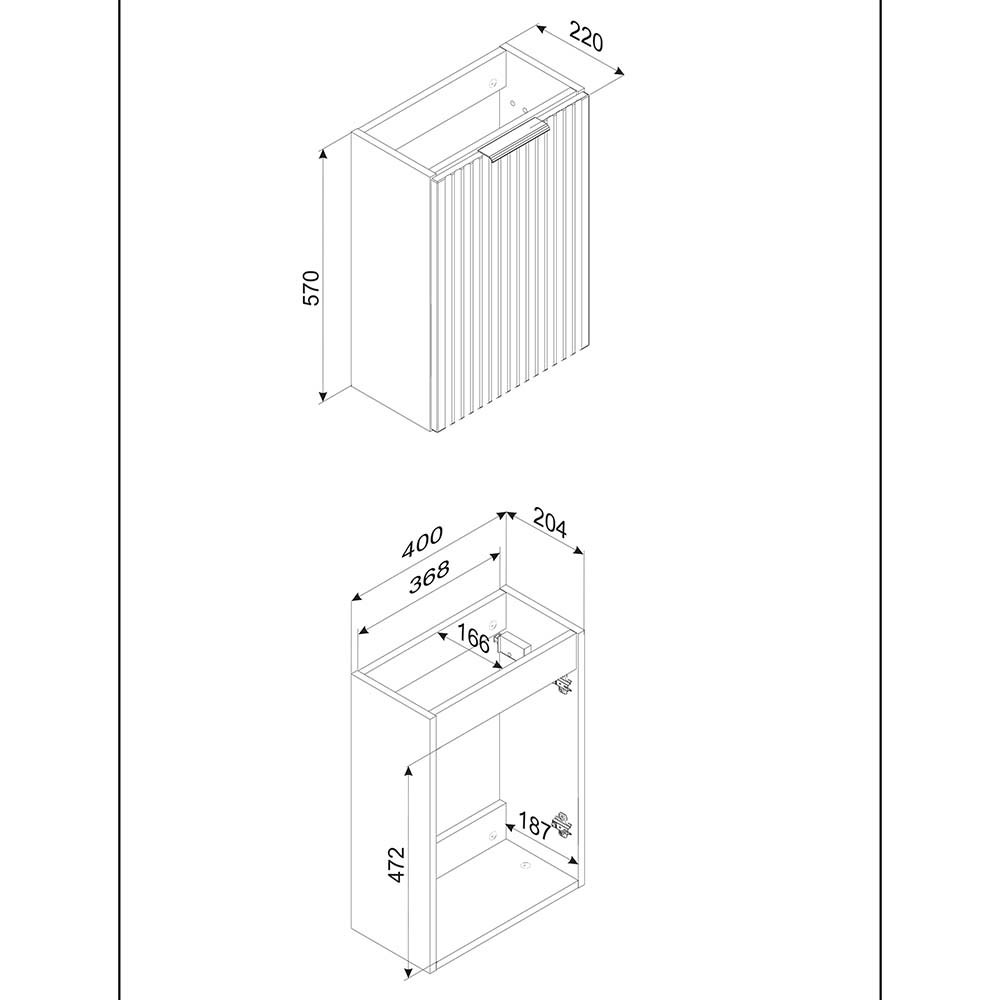 220

570

400

204

368

166

187

472