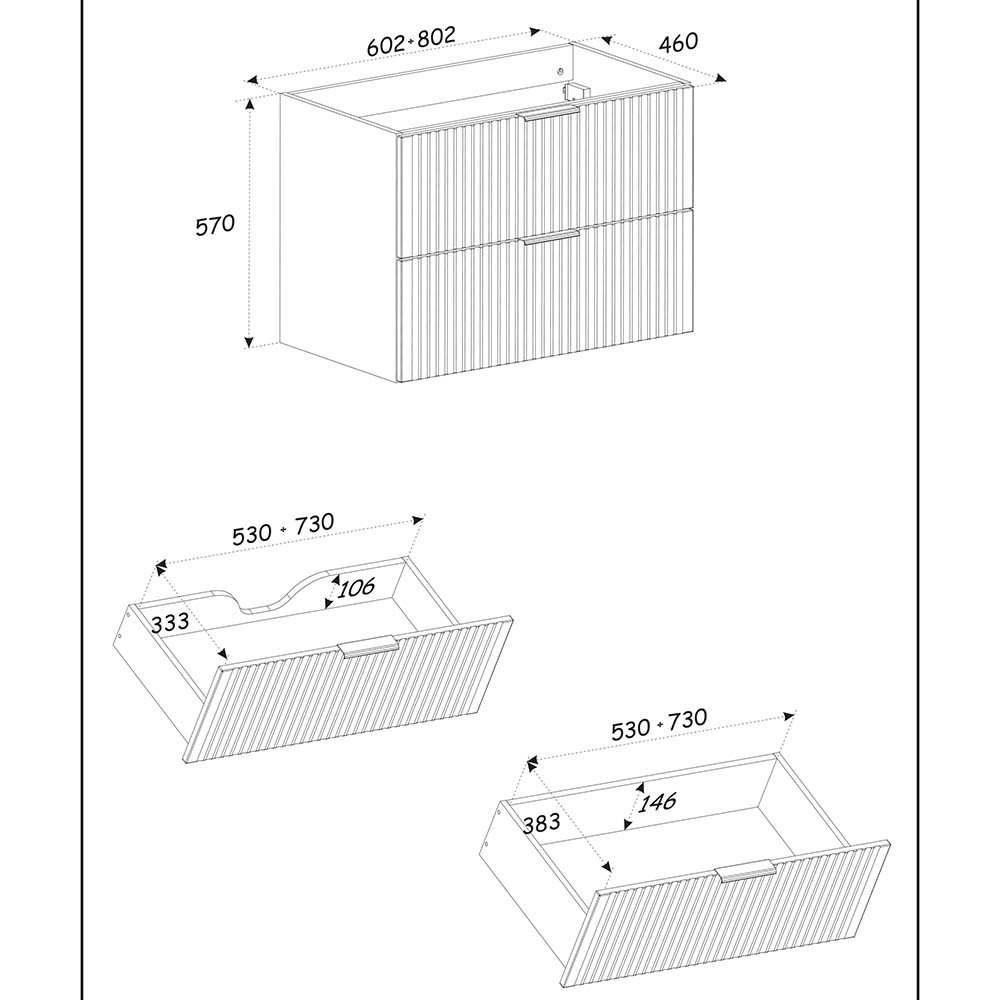 602÷802
460
570

530 ÷ 730
106
333

530 ÷ 730
146
383