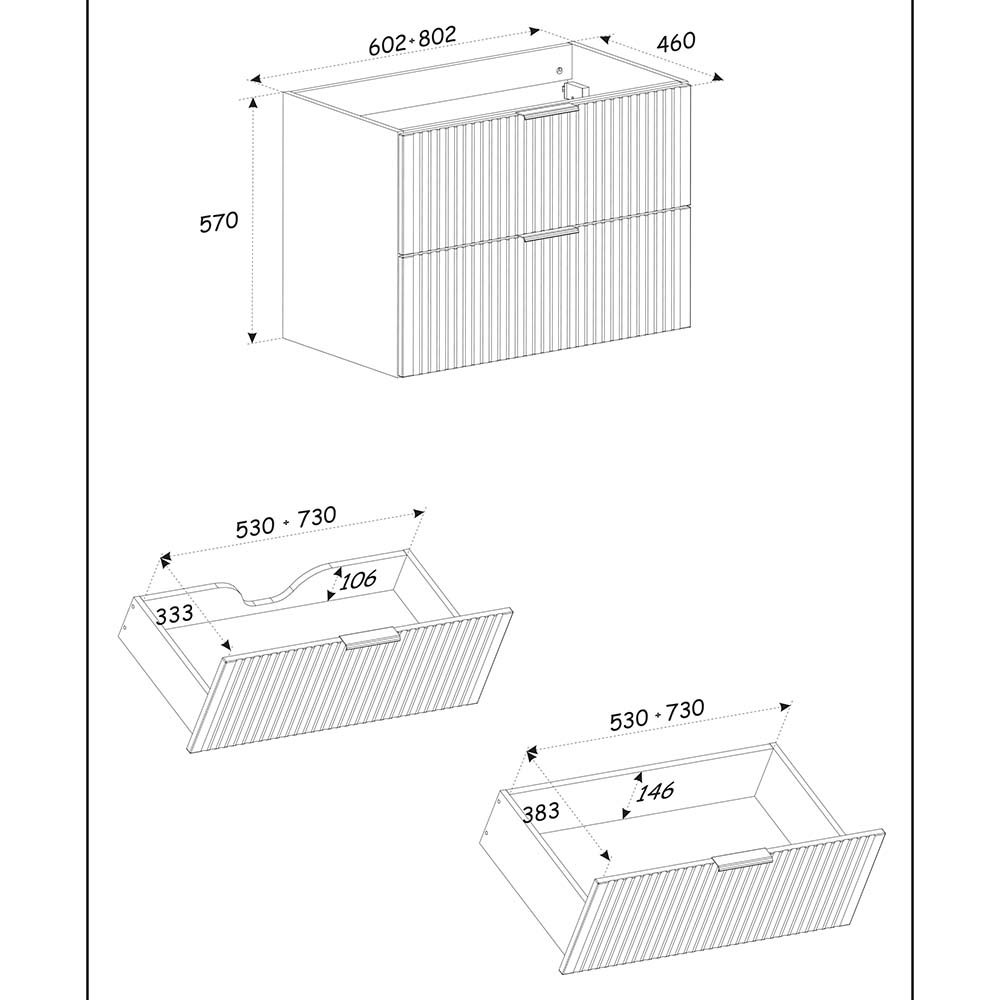 602 ÷ 802
460
570
530 ÷ 730
106
333
530 ÷ 730
146
383