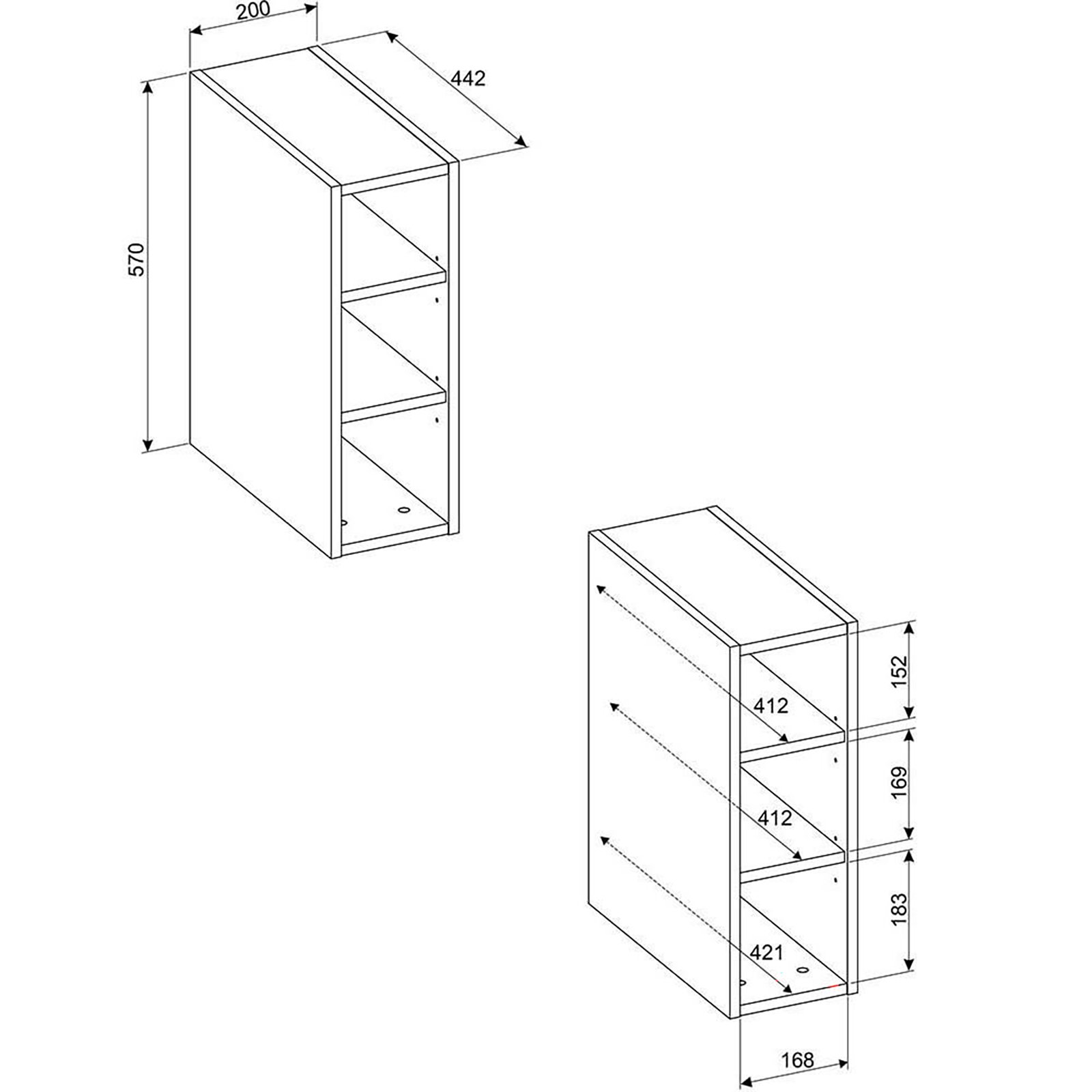 200
442
570
152
412
169
412
183
421
168