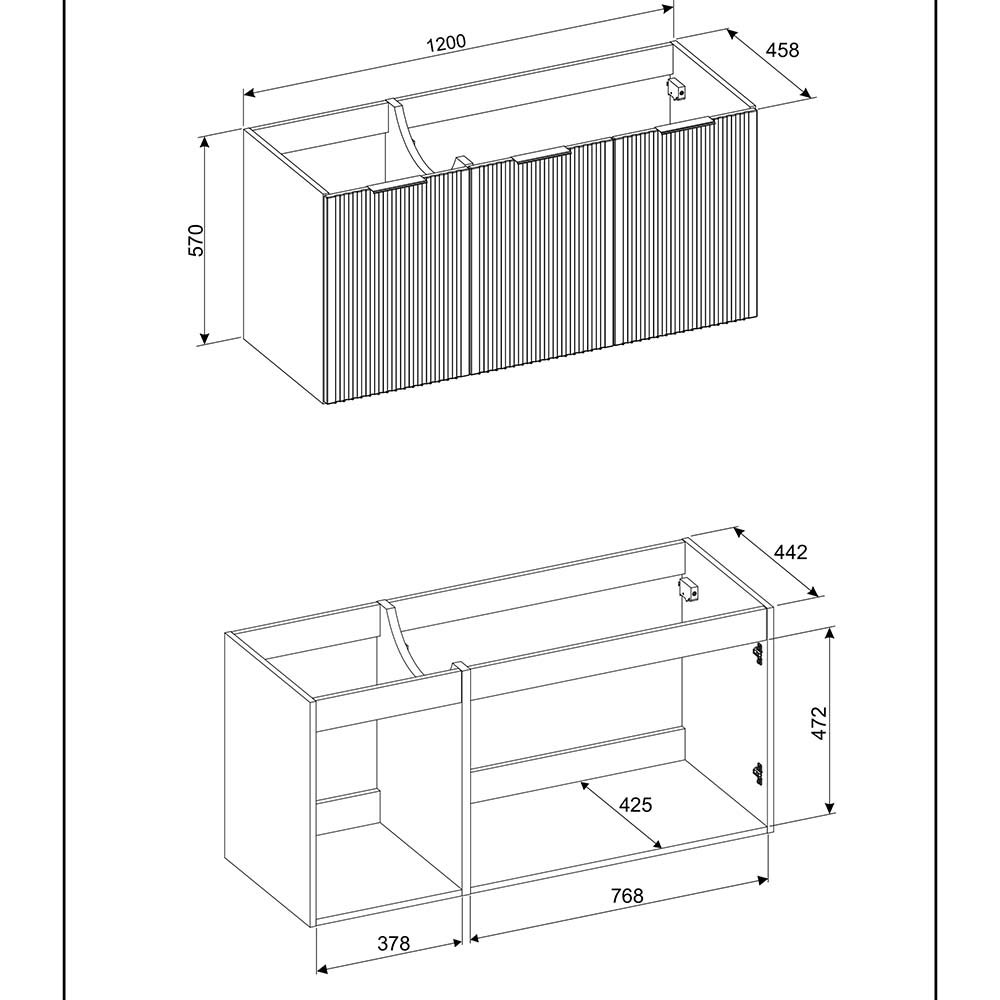 1200
458
570
442
472
425
768
378