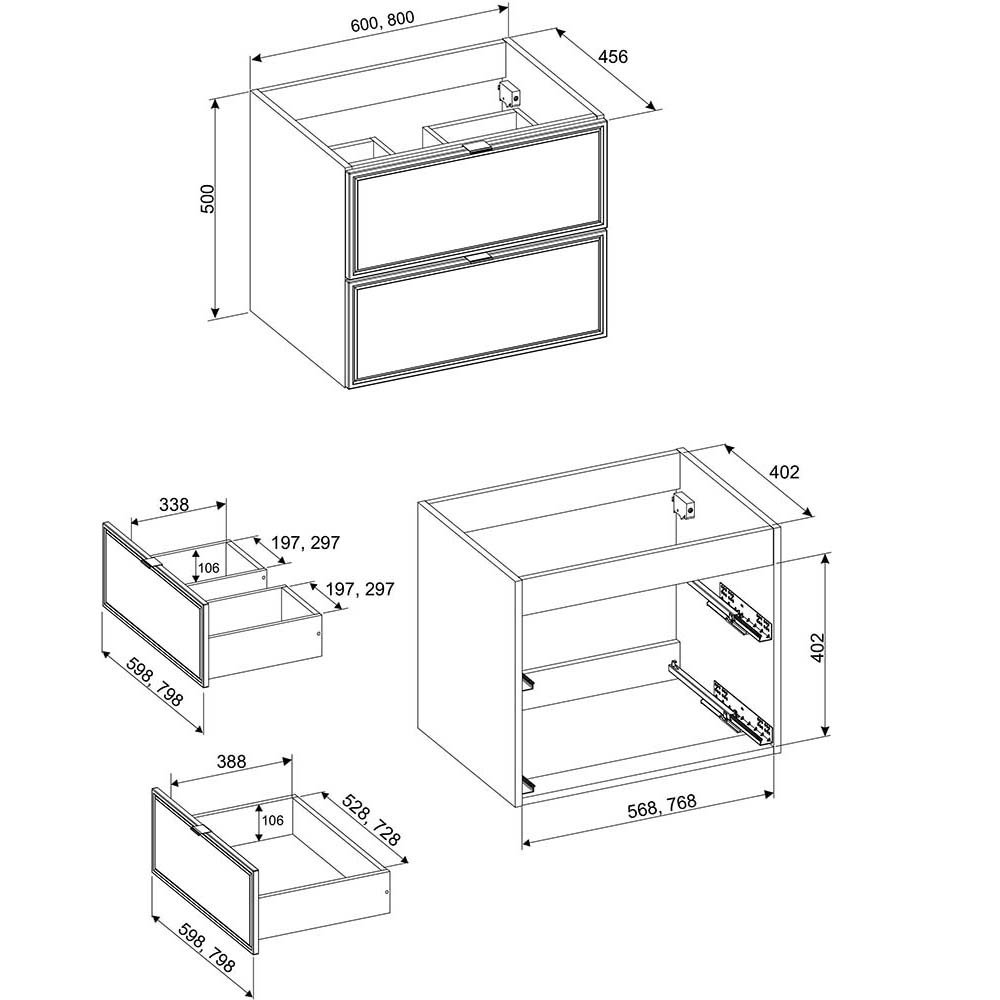 600, 800
456
500
338
197, 297
106
197, 297
598, 798
402
402
568, 768
388
106
528, 728
598, 798