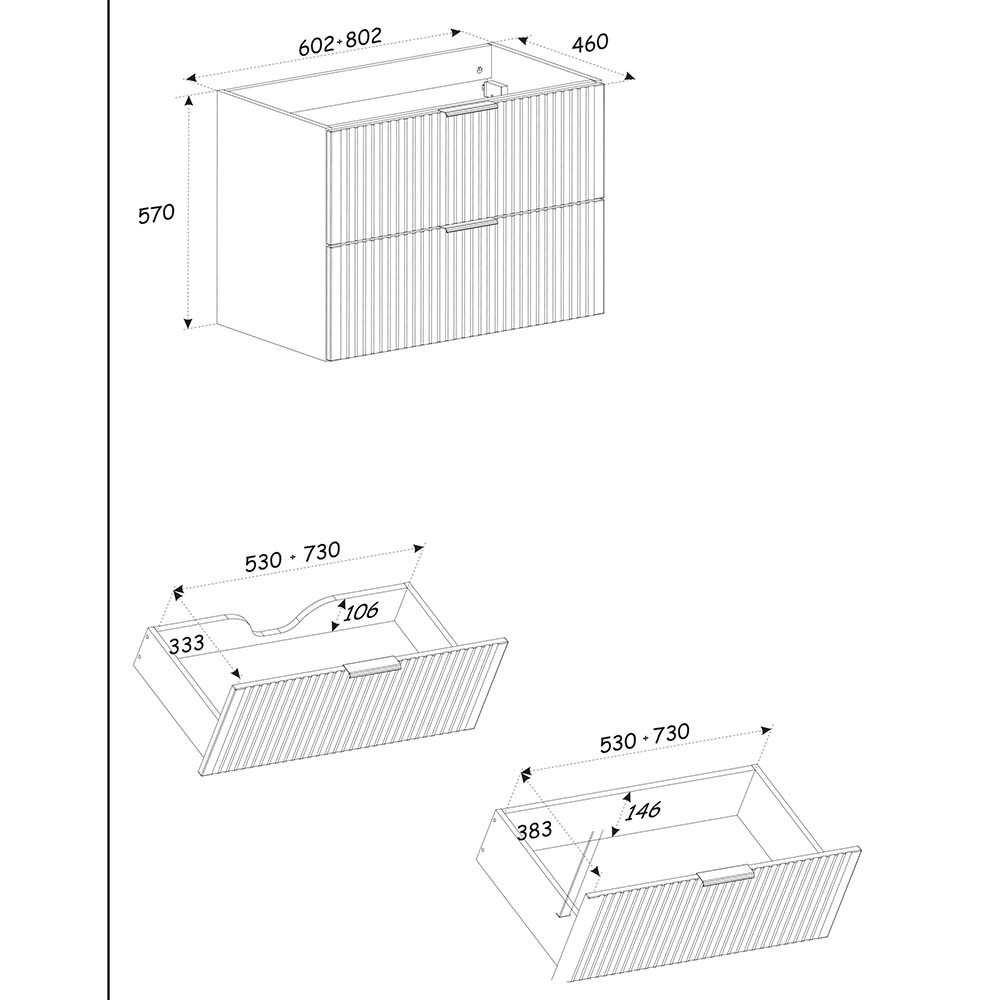 602÷802

460

570

530 ÷ 730

106

333

530 ÷ 730

146

383