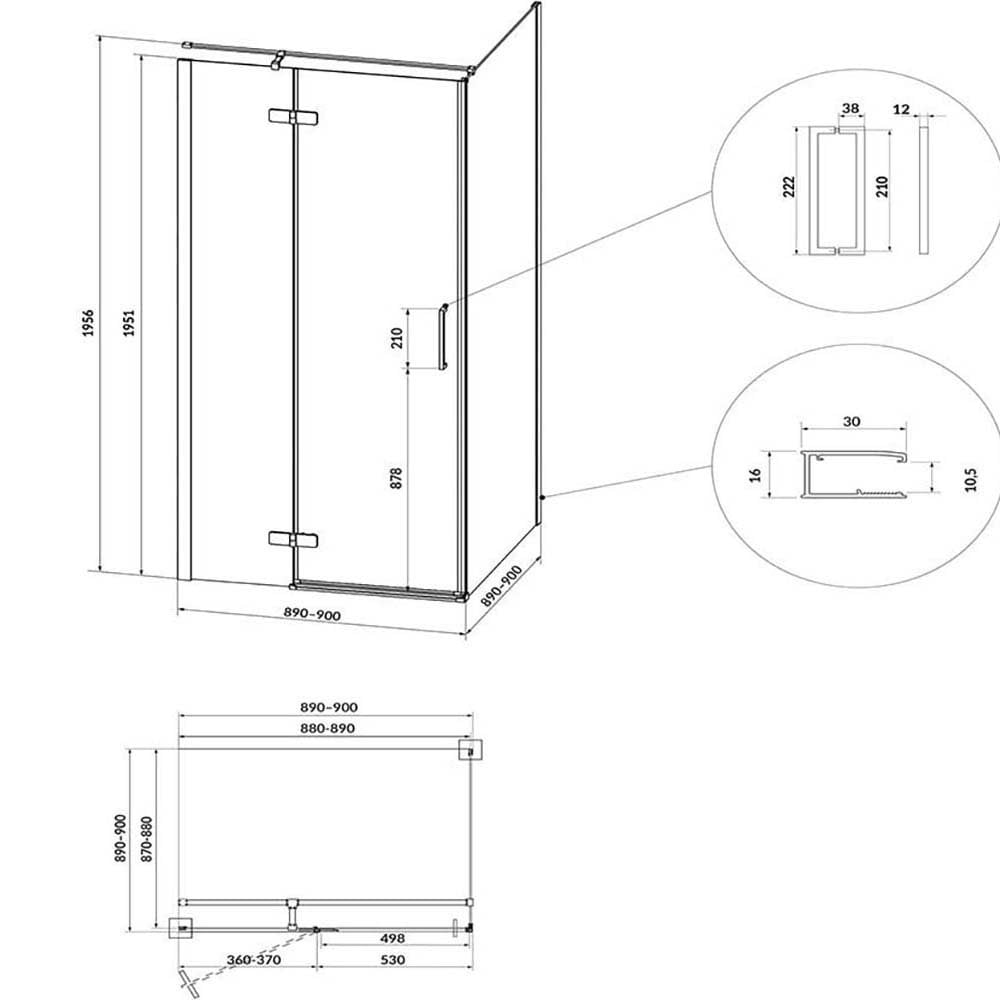 1956
1951
210
878
890-900
890-900
38
12
222
210
30
16
10,5
890-900
880-890
890-900
870-880
498
360-370
530