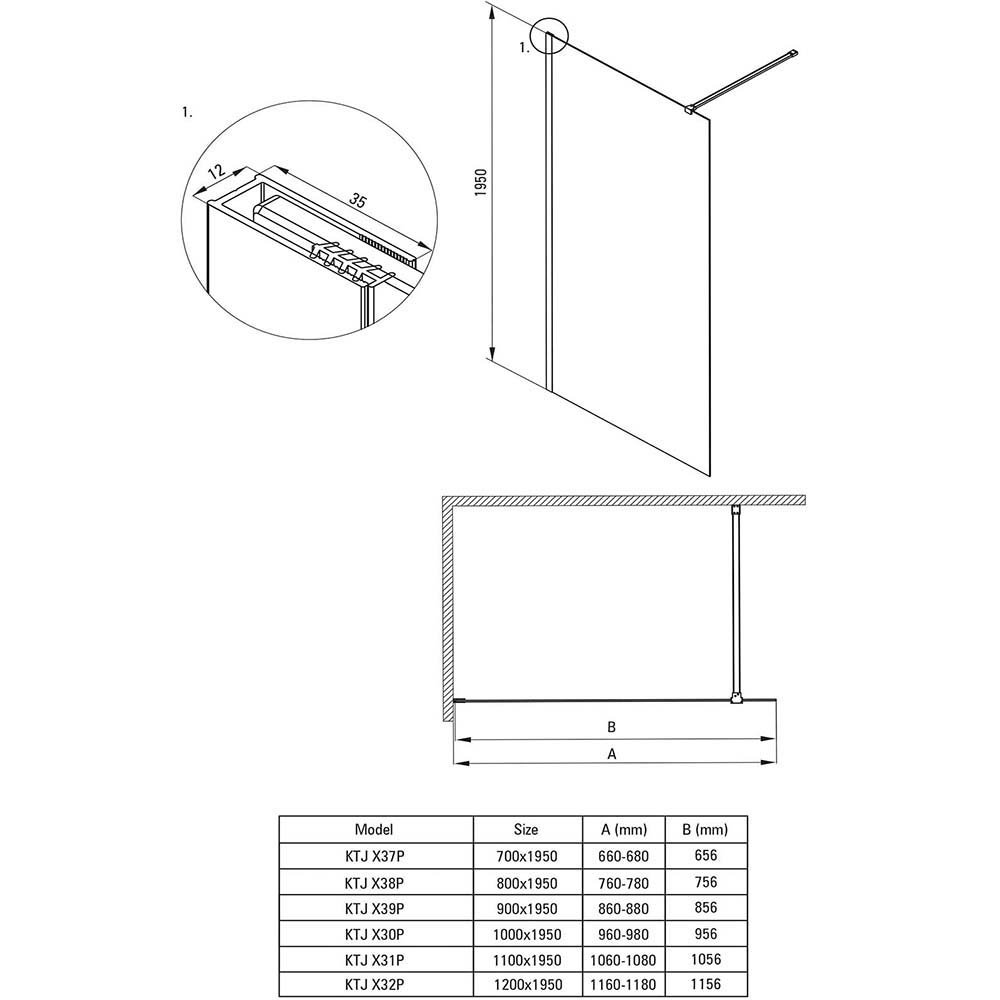 1.

12

35

1.

1950

B

A

| Model | Size | A (mm) | B (mm) |
|---|---|---|---|
| KTJ X37P | 700x1950 | 660-680 | 656 |
| KTJ X38P | 800x1950 | 760-780 | 756 |
| KTJ X39P | 900x1950 | 860-880 | 856 |
| KTJ X30P | 1000x1950 | 960-980 | 956 |
| KTJ X31P | 1100x1950 | 1060-1080 | 1056 |
| KTJ X32P | 1200x1950 | 1160-1180 | 1156 |