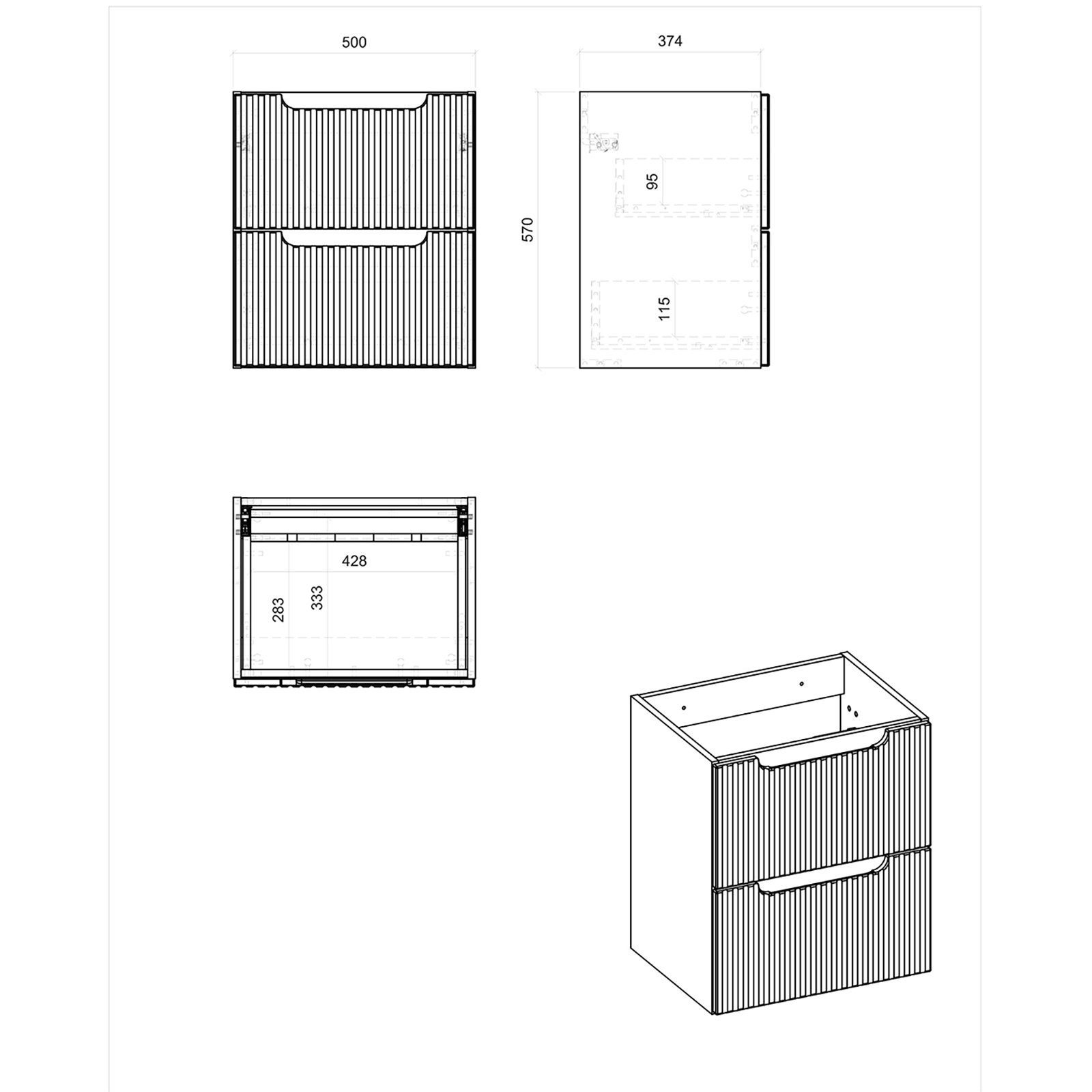 500

374

570

95

115

428

283

333