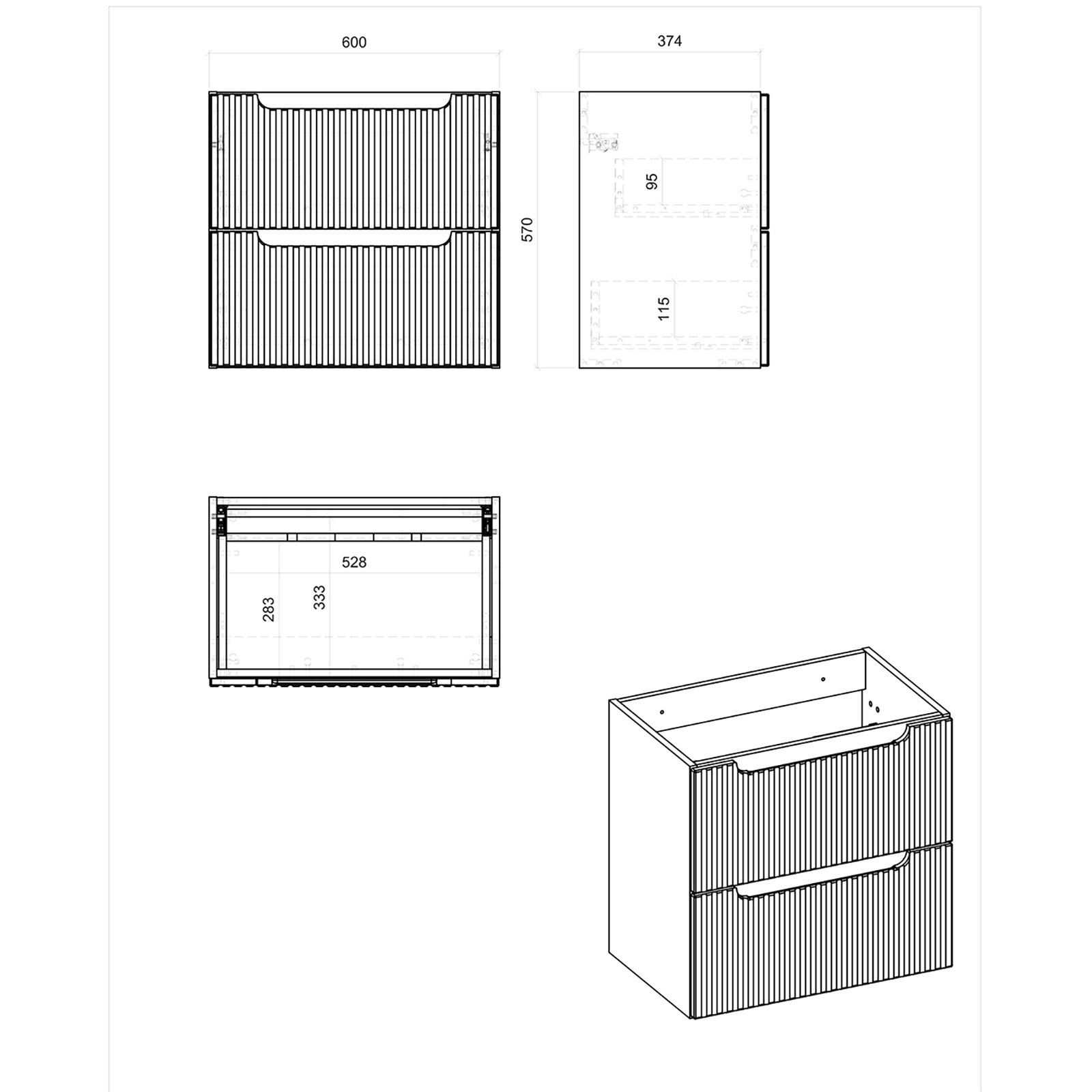 600

374

570

95

115

528

283

333